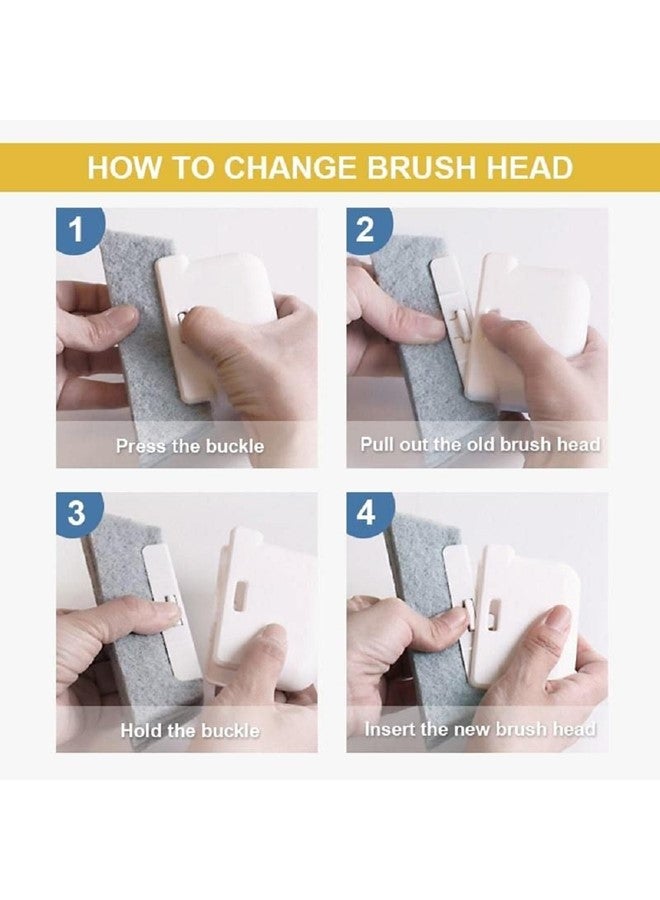 HOW TO CHANGE BRUSH HEAD

1

Press the buckle

2

Pull out the old brush head

3

Hold the buckle

4

Insert the new brush head