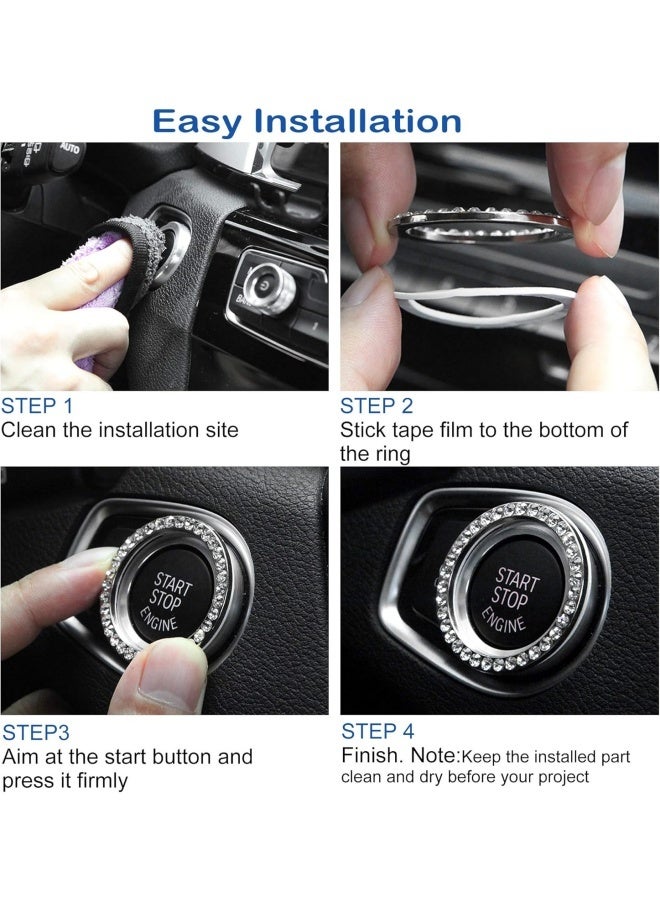 Easy Installation

AUTO

STEP 1
Clean the installation site

STEP 2
Stick tape film to the bottom of the ring

START STOP ENGINE

STEP3
Aim at the start button and press it firmly

START STOP ENGINE

STEP 4
Finish. Note:Keep the installed part clean and dry before your project