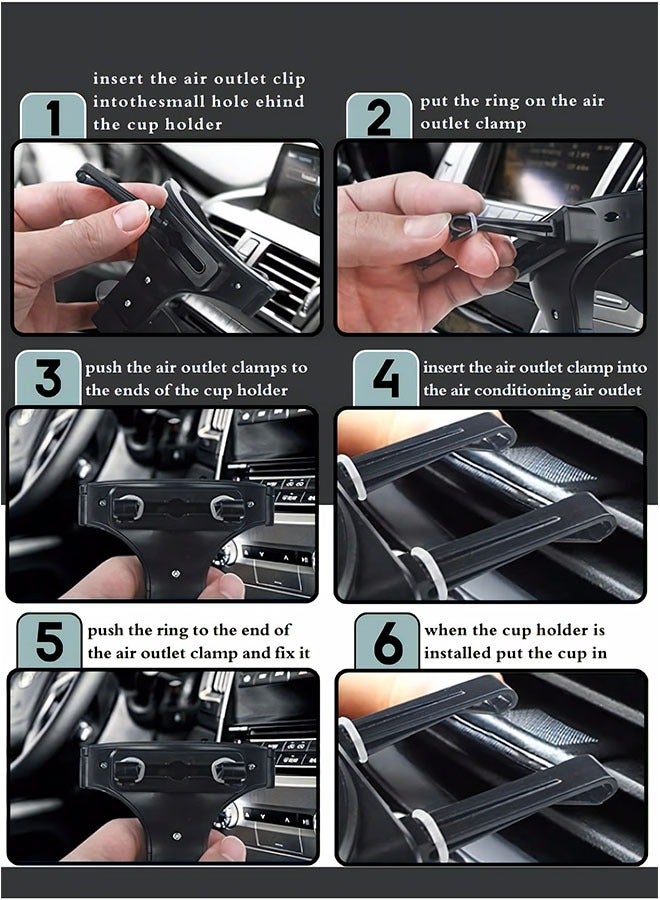 1
insert the air outlet clip intothesmall hole ehind the cup holder

2
put the ring on the air outlet clamp

3
push the air outlet clamps to the ends of the cup holder

4
insert the air outlet clamp into the air conditioning air outlet

5
push the ring to the end of the air outlet clamp and fix it

6
when the cup holder is installed put the cup in