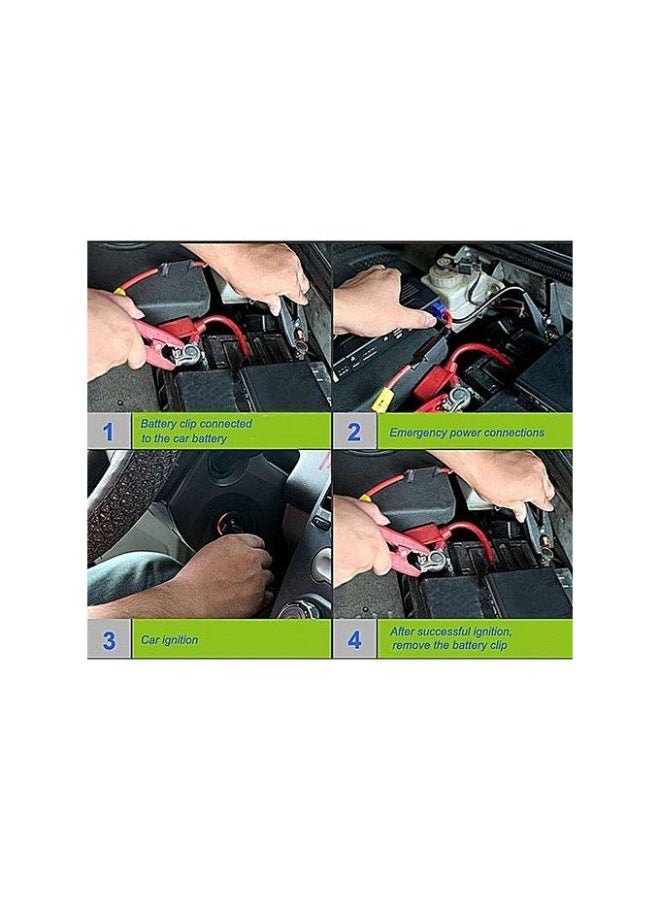 1 Battery clip connected to the car battery

2 Emergency power connections

3 Car ignition

4 After successful ignition, remove the battery clip