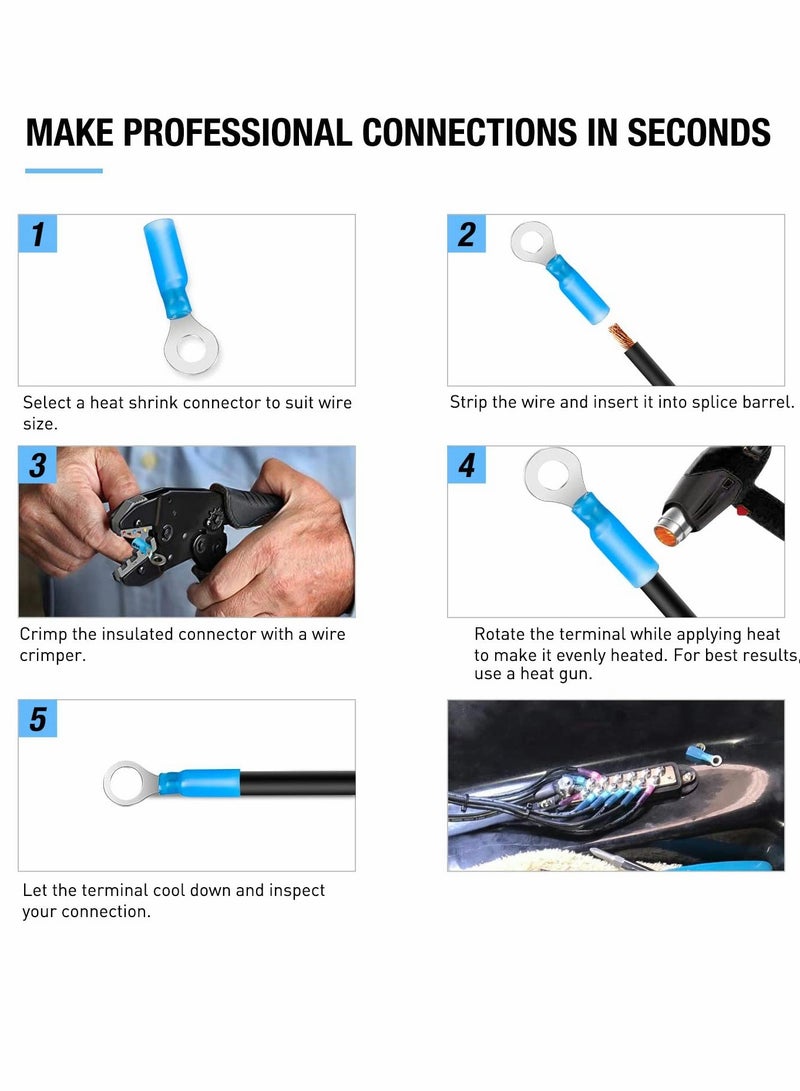 MAKE PROFESSIONAL CONNECTIONS IN SECONDS

1

Select a heat shrink connector to suit wire size.

2

Strip the wire and insert it into splice barrel.

3

Crimp the insulated connector with a wire crimper.

4

Rotate the terminal while applying heat to make it evenly heated. For best results, use a heat gun.

5

Let the terminal cool down and inspect your connection.