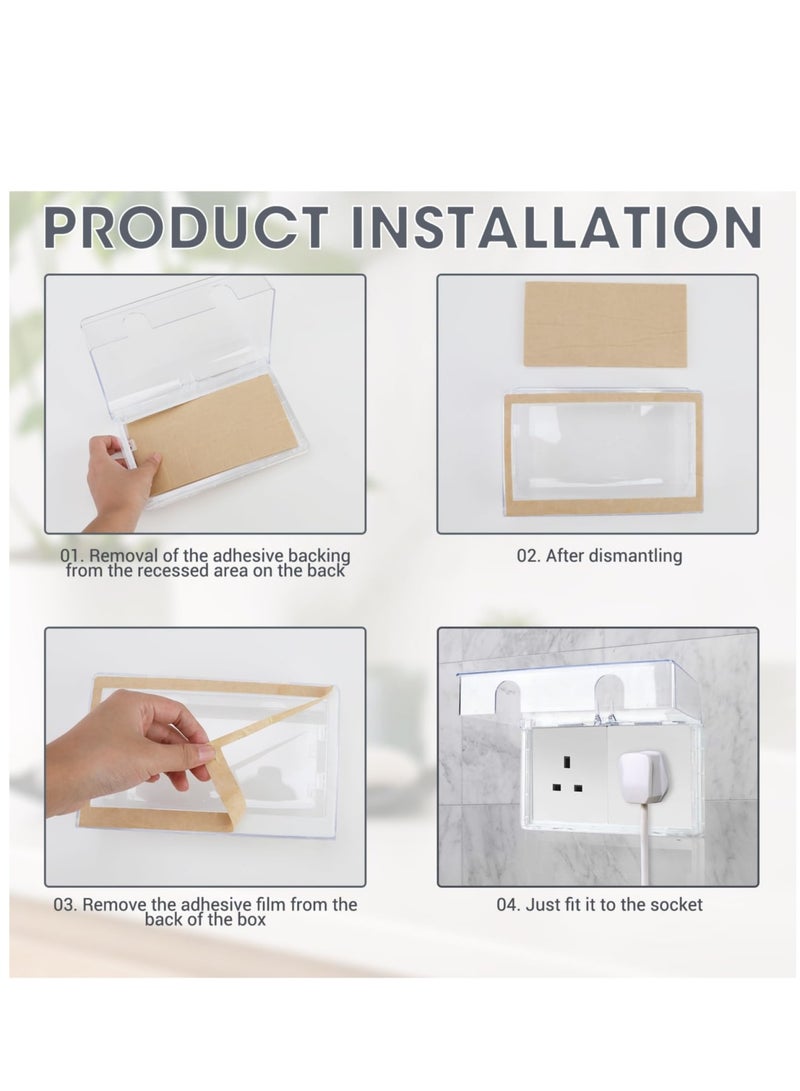 PRODUCT INSTALLATION

01. Removal of the adhesive backing from the recessed area on the back

02. After dismantling

03. Remove the adhesive film from the back of the box

04. Just fit it to the socket