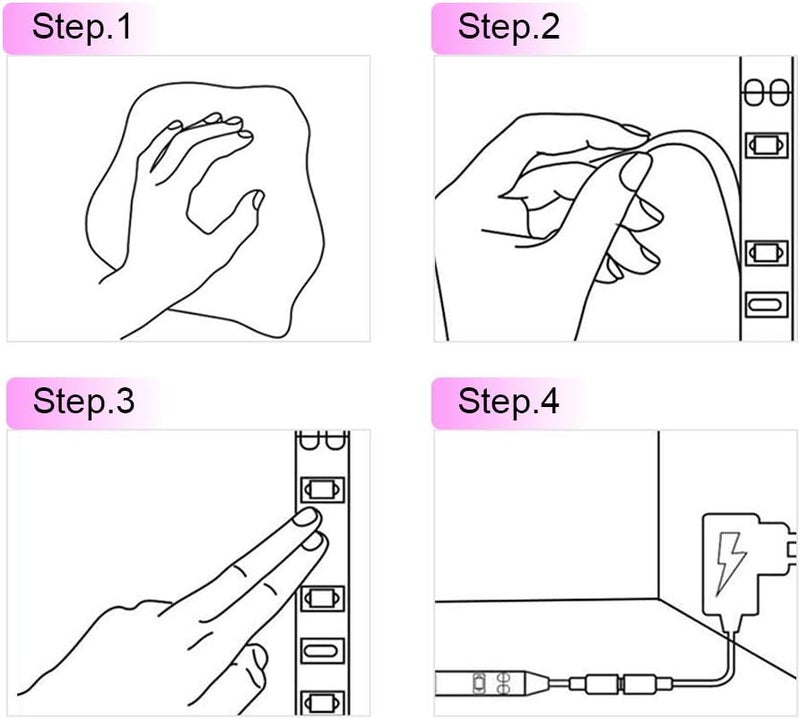 Step.1

Step.2

Step.3

Step.4