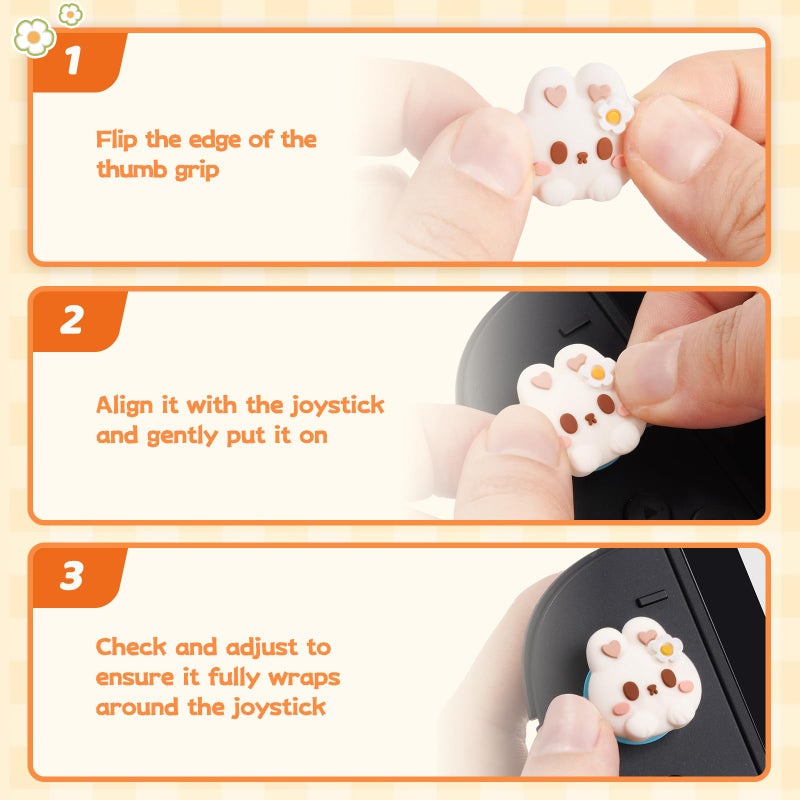 1

Flip the edge of the thumb grip

2

Align it with the joystick and gently put it on

3

Check and adjust to ensure it fully wraps around the joystick