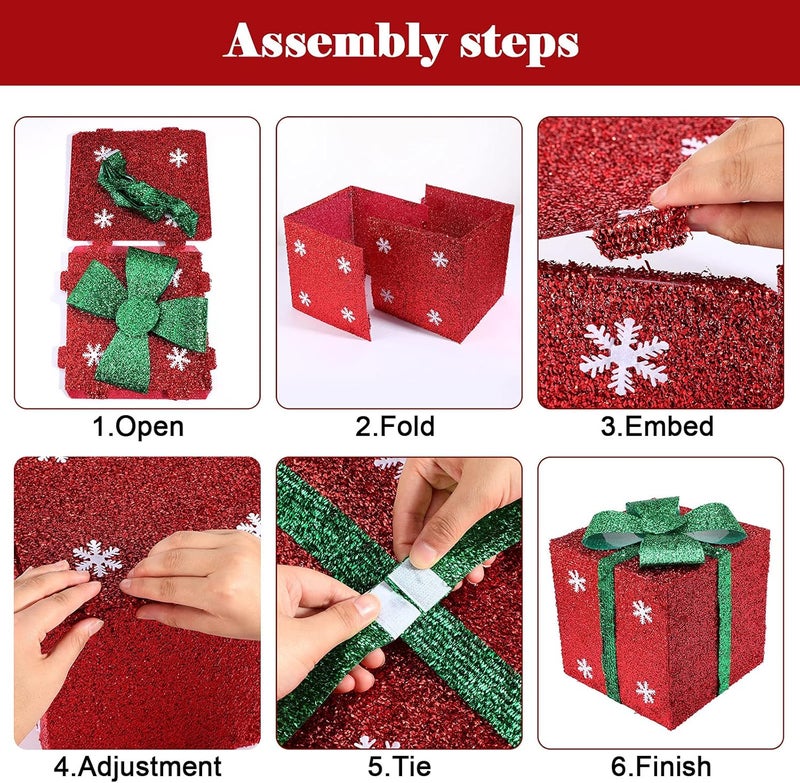 Assembly steps

1.Open

2.Fold

3.Embed

4.Adjustment

5.Tie

6.Finish