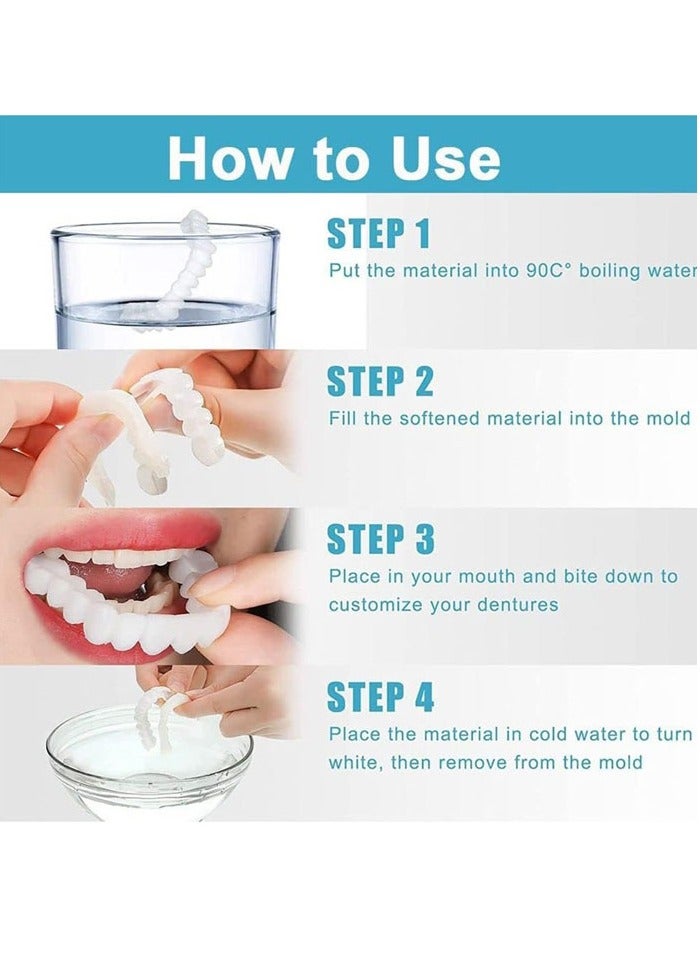 How to Use

STEP 1

Put the material into 90C° boiling water

STEP 2

Fill the softened material into the mold

STEP 3

Place in your mouth and bite down to customize your dentures

STEP 4

Place the material in cold water to turn white, then remove from the mold