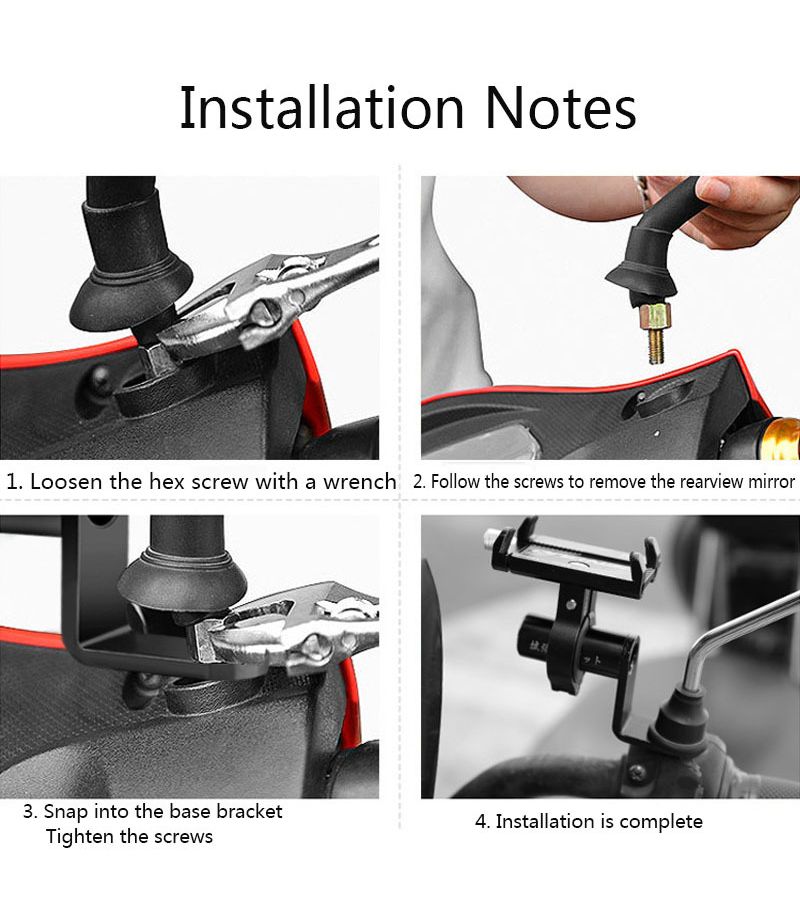 Installation Notes

1. Loosen the hex screw with a wrench

2. Follow the screws to remove the rearview mirror

3. Snap into the base bracket
Tighten the screws

4. Installation is complete