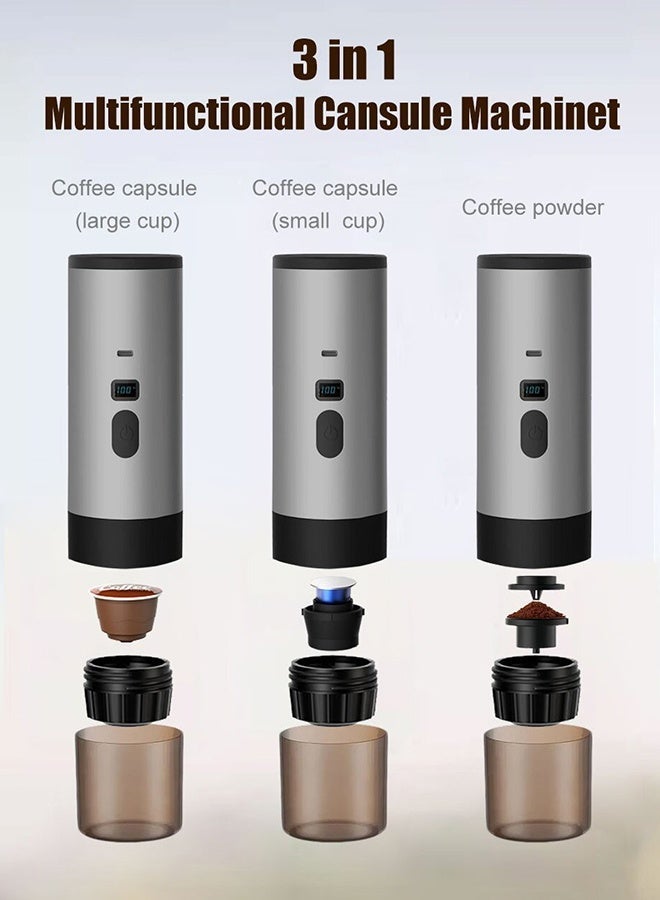 3 in 1
Multifunctional Cansule Machinet

Coffee capsule
(large cup)

Coffee capsule
(small cup)

Coffee powder

100°

100°

100°