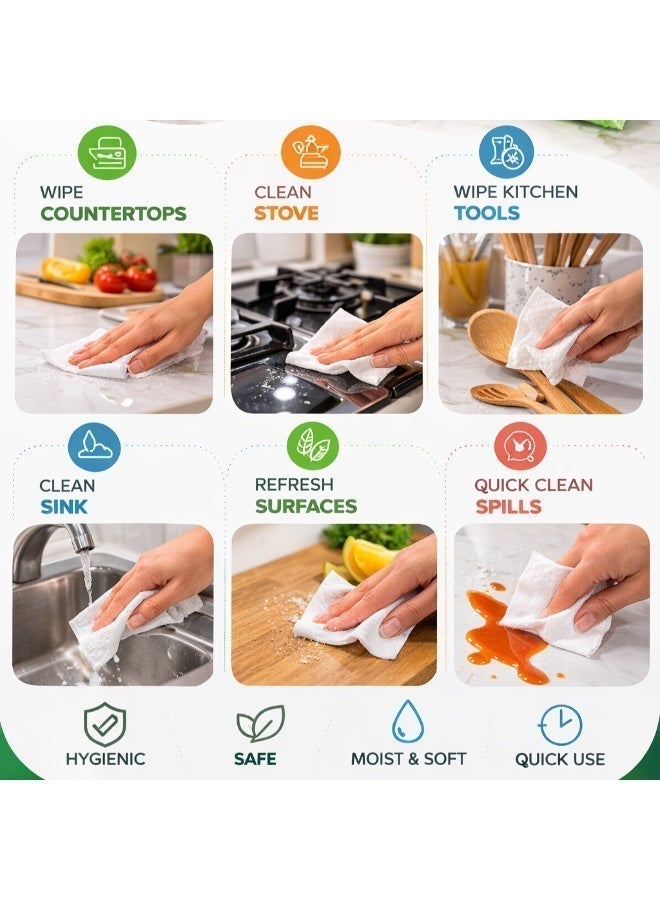 WIPE
COUNTERTOPS

CLEAN
STOVE

WIPE KITCHEN
TOOLS

CLEAN
SINK

REFRESH
SURFACES

QUICK CLEAN
SPILLS

HYGIENIC

SAFE

MOIST & SOFT

QUICK USE