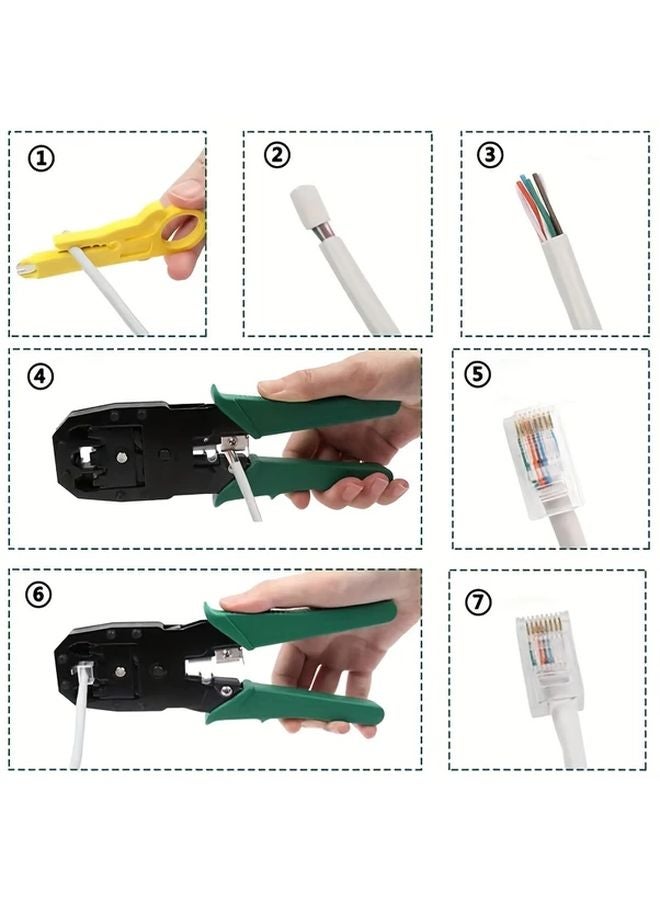 ①

②

③

④

⑤

⑥

⑦