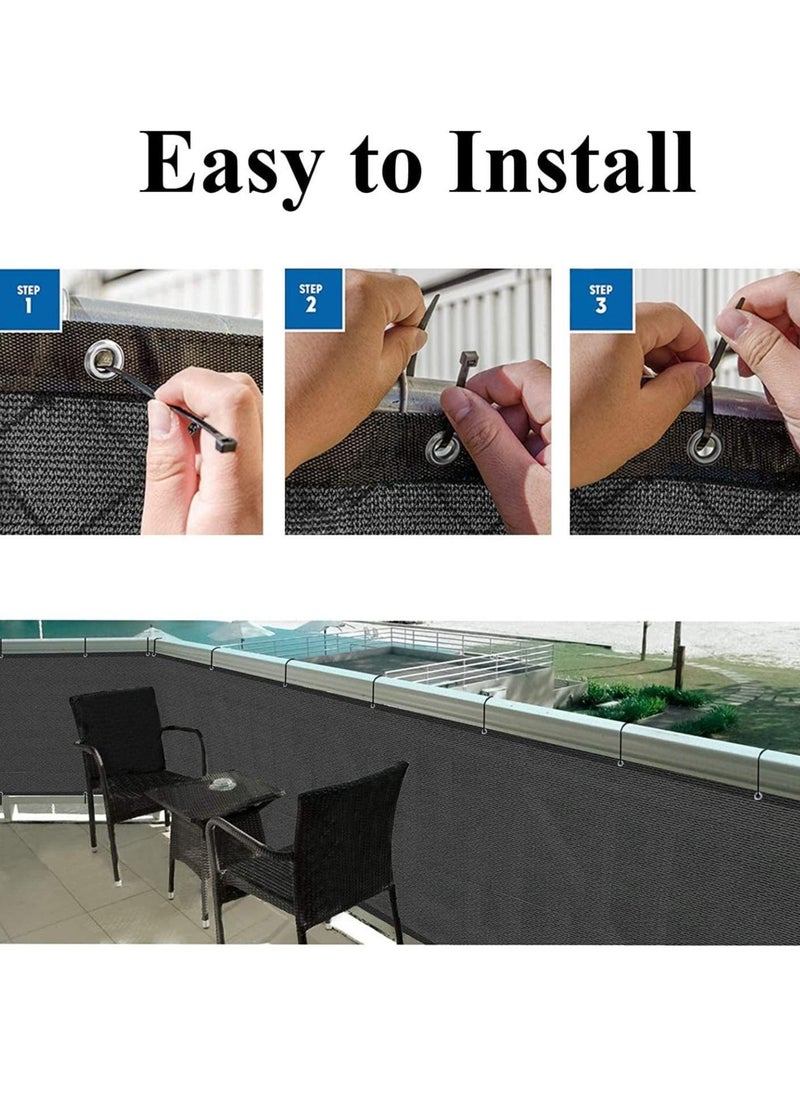 Easy to Install

STEP 1

STEP 2

STEP 3