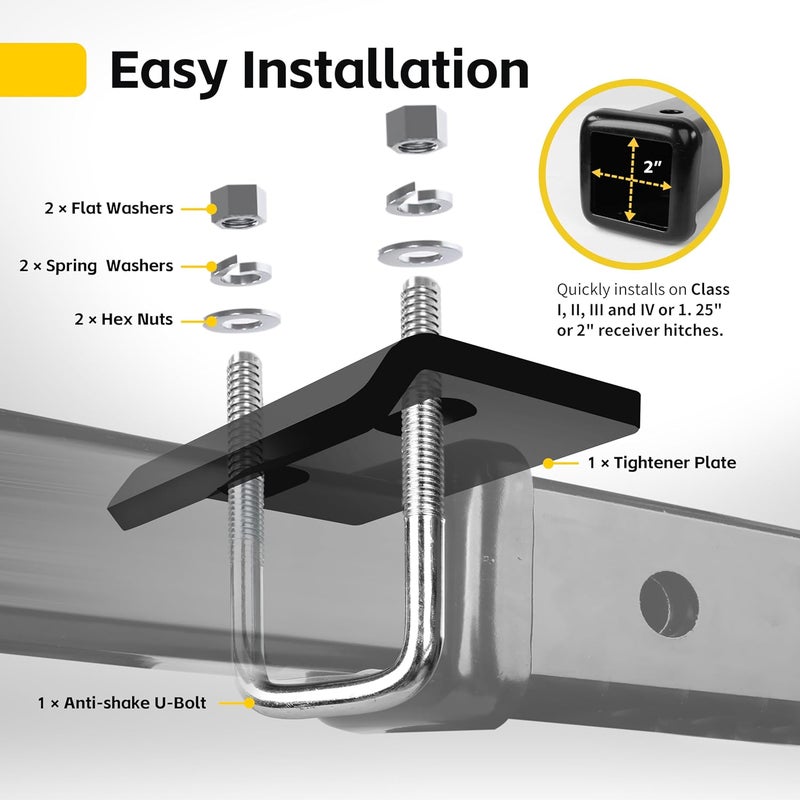 Easy Installation

2 × Flat Washers

2 × Spring  Washers

2 × Hex Nuts

2"

Quickly installs on Class I, II, III and IV or 1. 25" or 2" receiver hitches.

1 × Tightener Plate

1 × Anti-shake U-Bolt