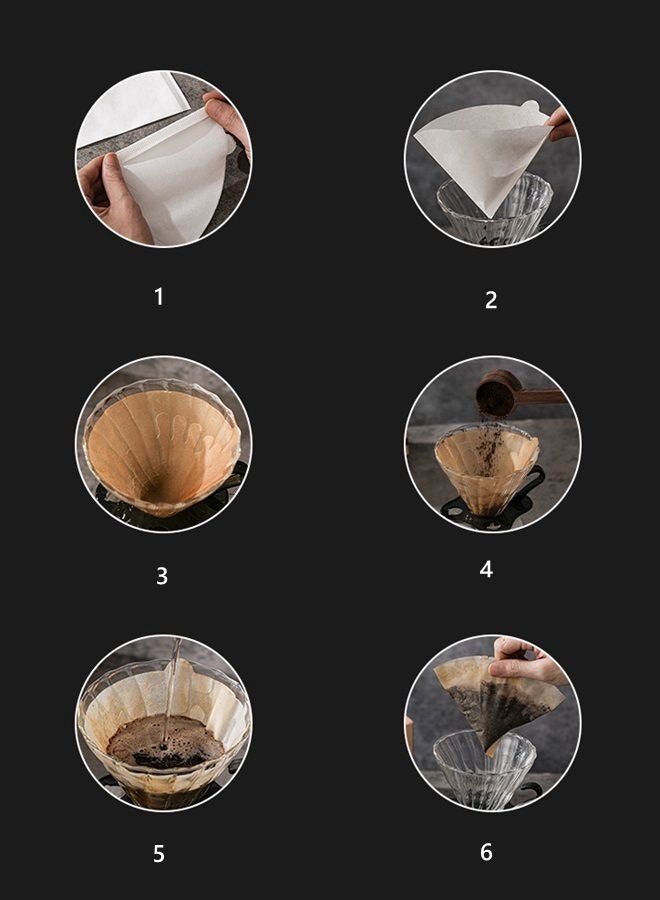 1

2

3

4

5

6