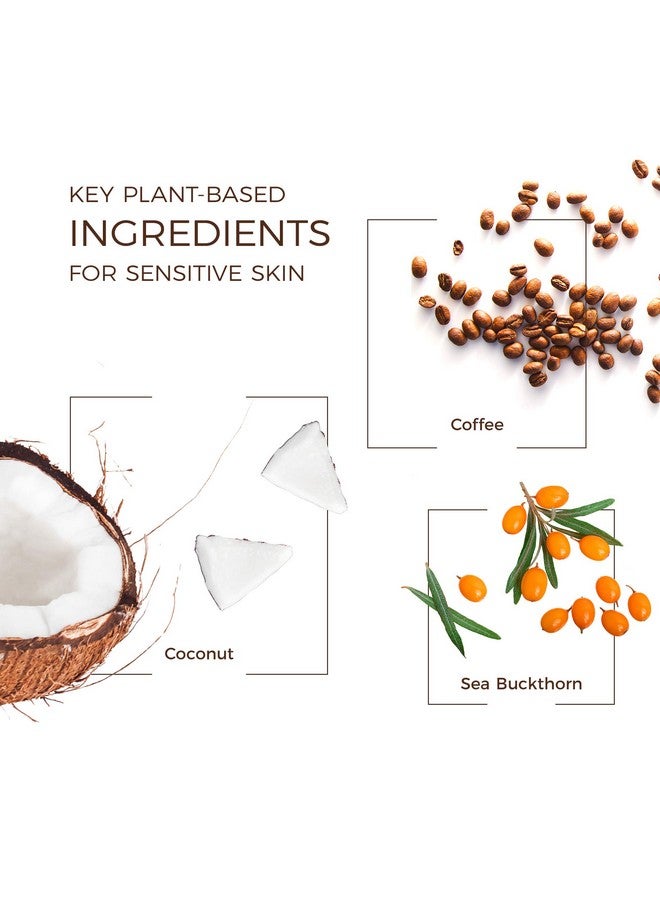 KEY PLANT-BASED
INGREDIENTS
FOR SENSITIVE SKIN

Coffee

Coconut

Sea Buckthorn