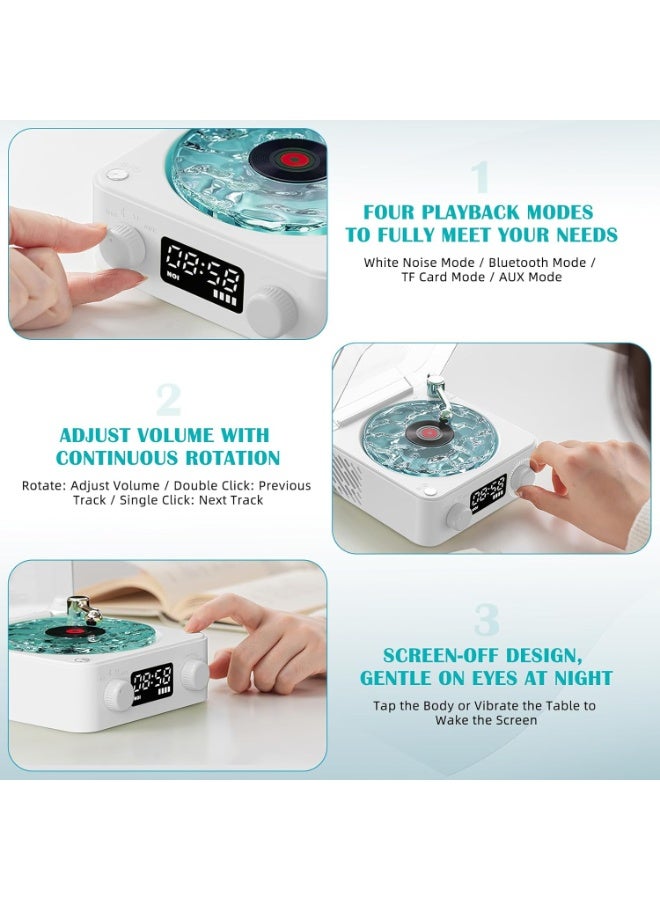 08:58

1

FOUR PLAYBACK MODES TO FULLY MEET YOUR NEEDS

White Noise Mode / Bluetooth Mode / TF Card Mode / AUX Mode

2

ADJUST VOLUME WITH CONTINUOUS ROTATION

Rotate: Adjust Volume / Double Click: Previous Track / Single Click: Next Track

08:58

08:58

3

SCREEN-OFF DESIGN, GENTLE ON EYES AT NIGHT

Tap the Body or Vibrate the Table to Wake the Screen