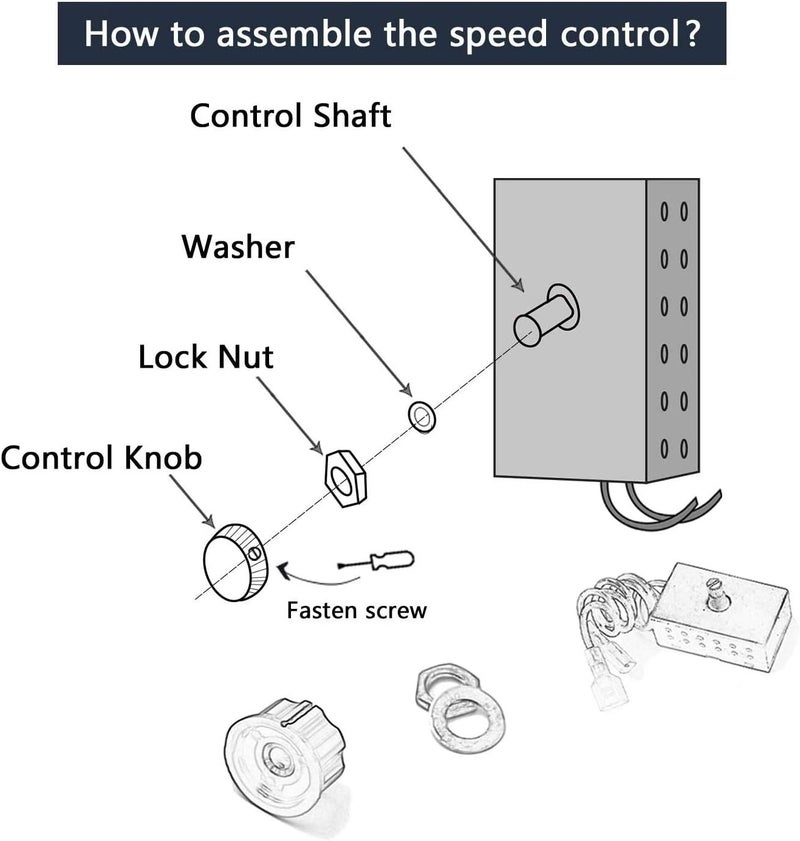 How to assemble the speed control?

Control Shaft

Washer

Lock Nut

Control Knob

Fasten screw