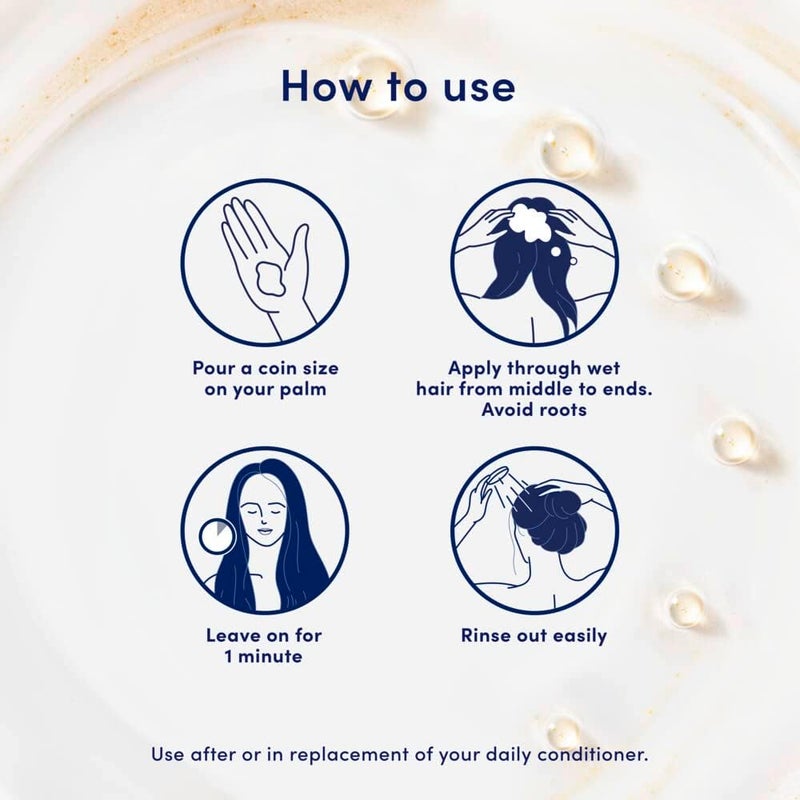 How to use

Pour a coin size on your palm

Apply through wet hair from middle to ends. Avoid roots

Leave on for 1 minute

Rinse out easily

Use after or in replacement of your daily conditioner.