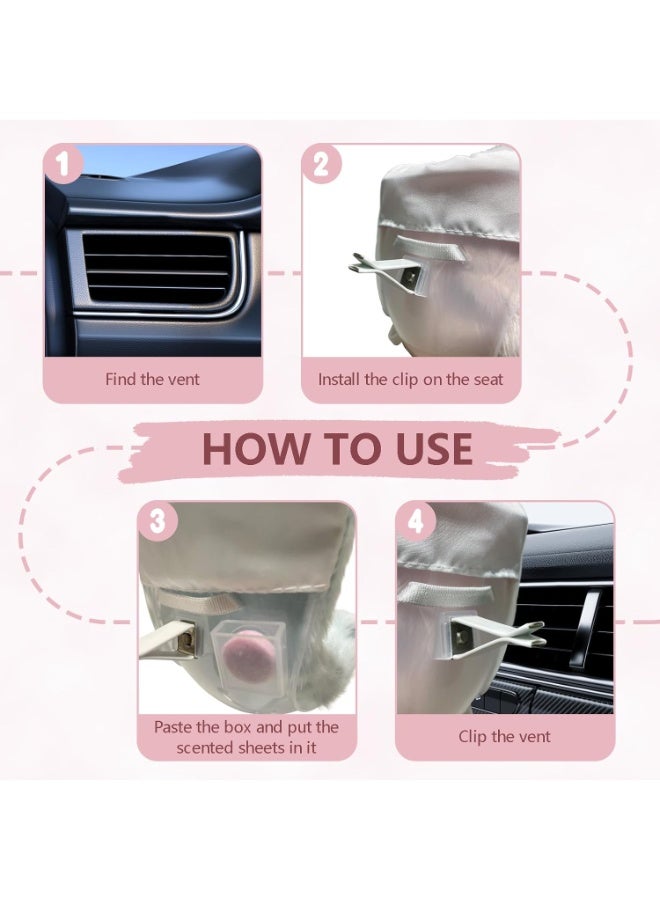 1

Find the vent

2

Install the clip on the seat

HOW TO USE

3

Paste the box and put the scented sheets in it

4

Clip the vent