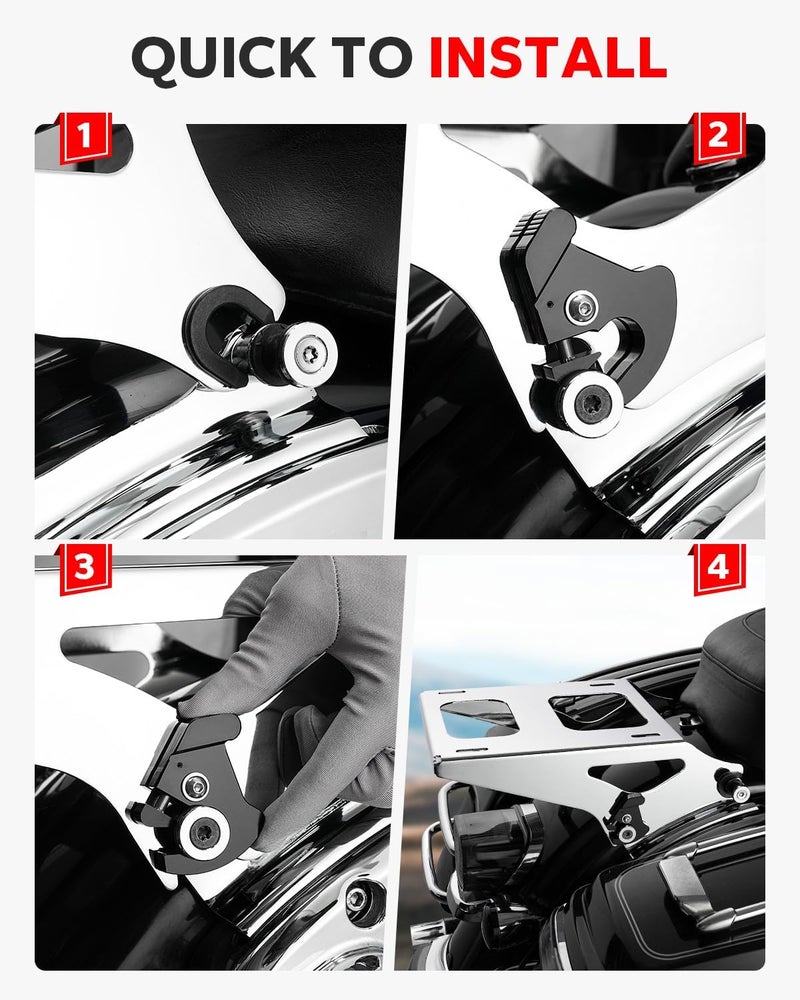 QUICK TO INSTALL

1

2

3

4