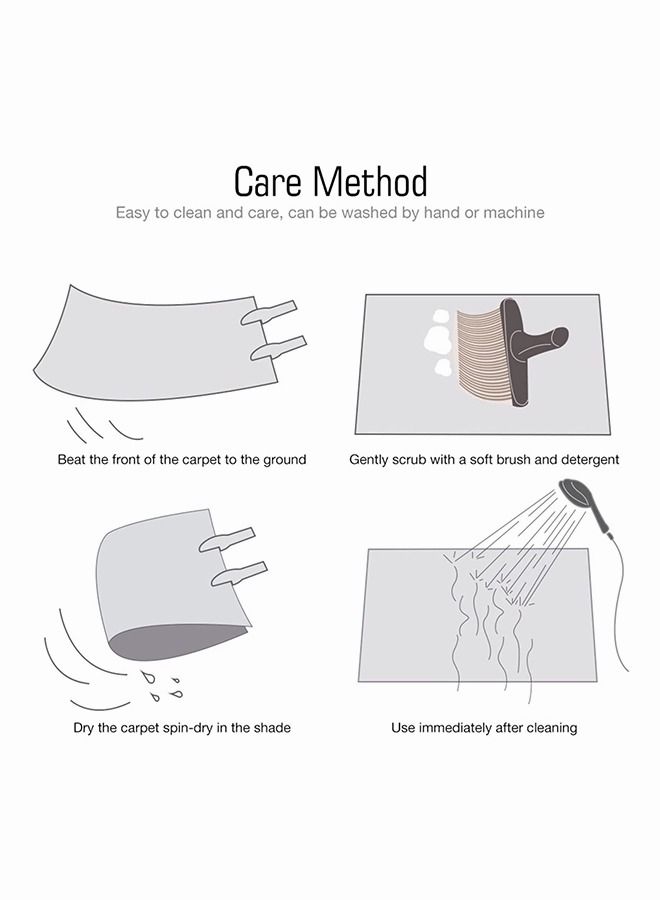 Care Method
Easy to clean and care, can be washed by hand or machine

Beat the front of the carpet to the ground

Gently scrub with a soft brush and detergent

Dry the carpet spin-dry in the shade

Use immediately after cleaning