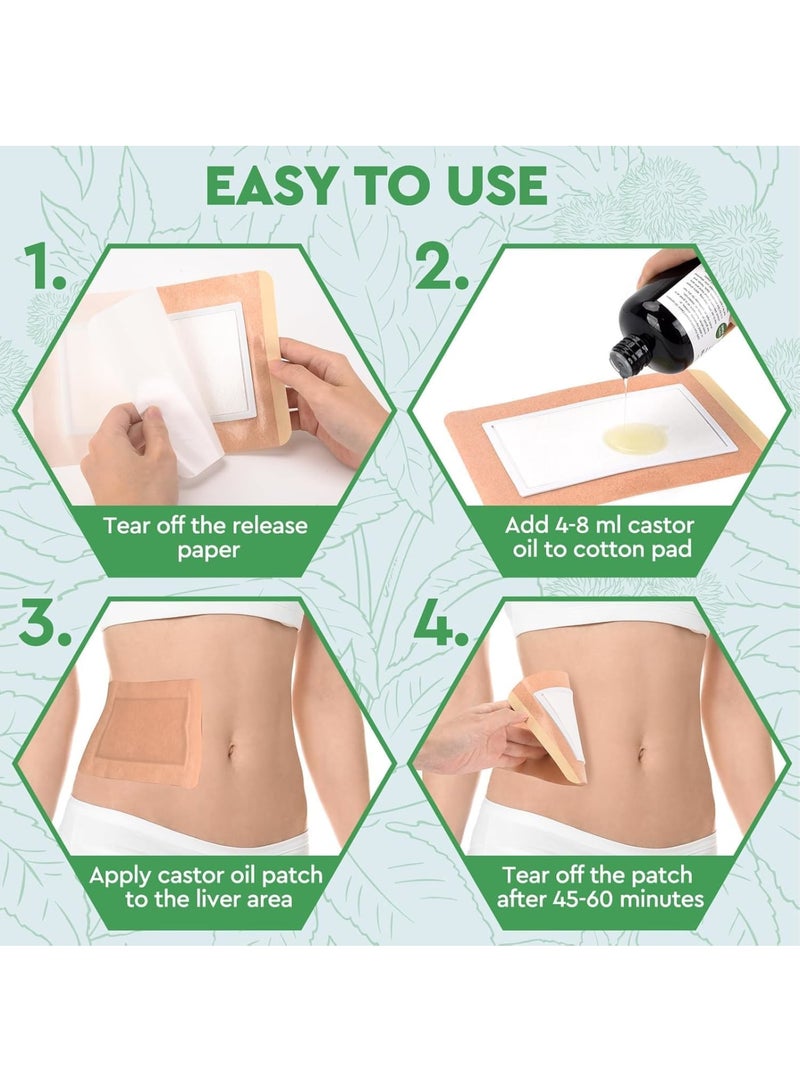 EASY TO USE

1.

Tear off the release paper

2.

Add 4-8 ml castor oil to cotton pad

3.

Apply castor oil patch to the liver area

4.

Tear off the patch after 45-60 minutes