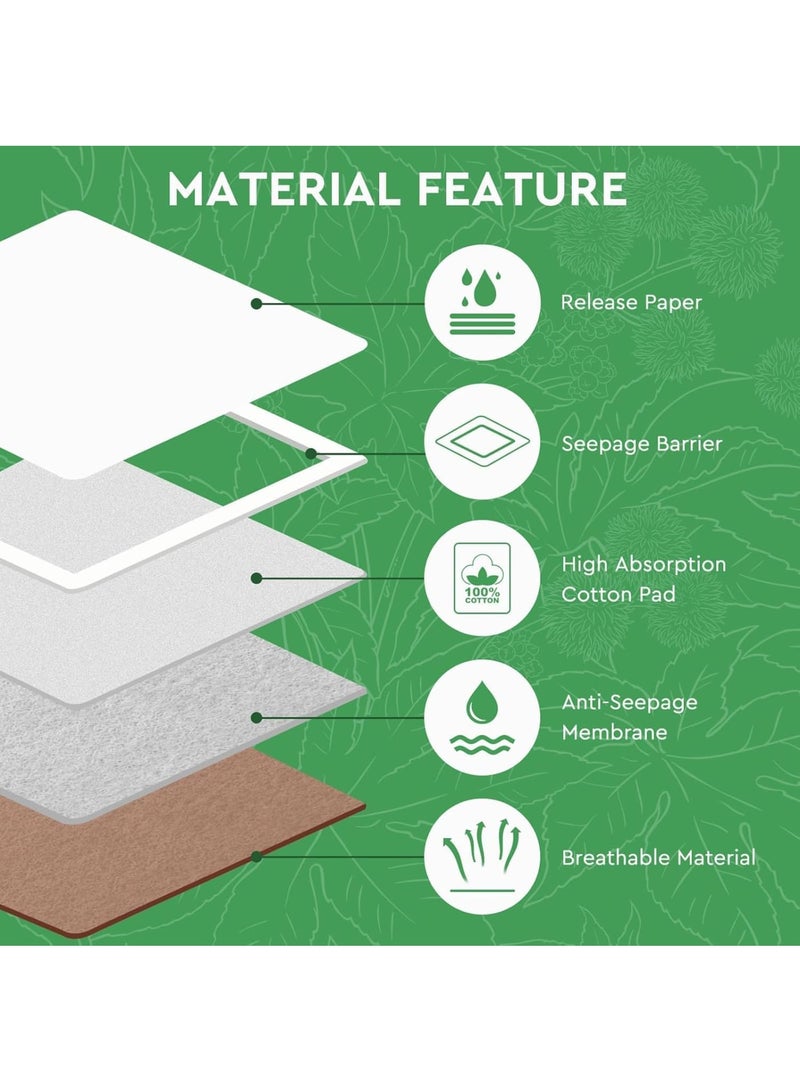 MATERIAL FEATURE

Release Paper

Seepage Barrier

100% COTTON

High Absorption Cotton Pad

Anti-Seepage Membrane

Breathable Material