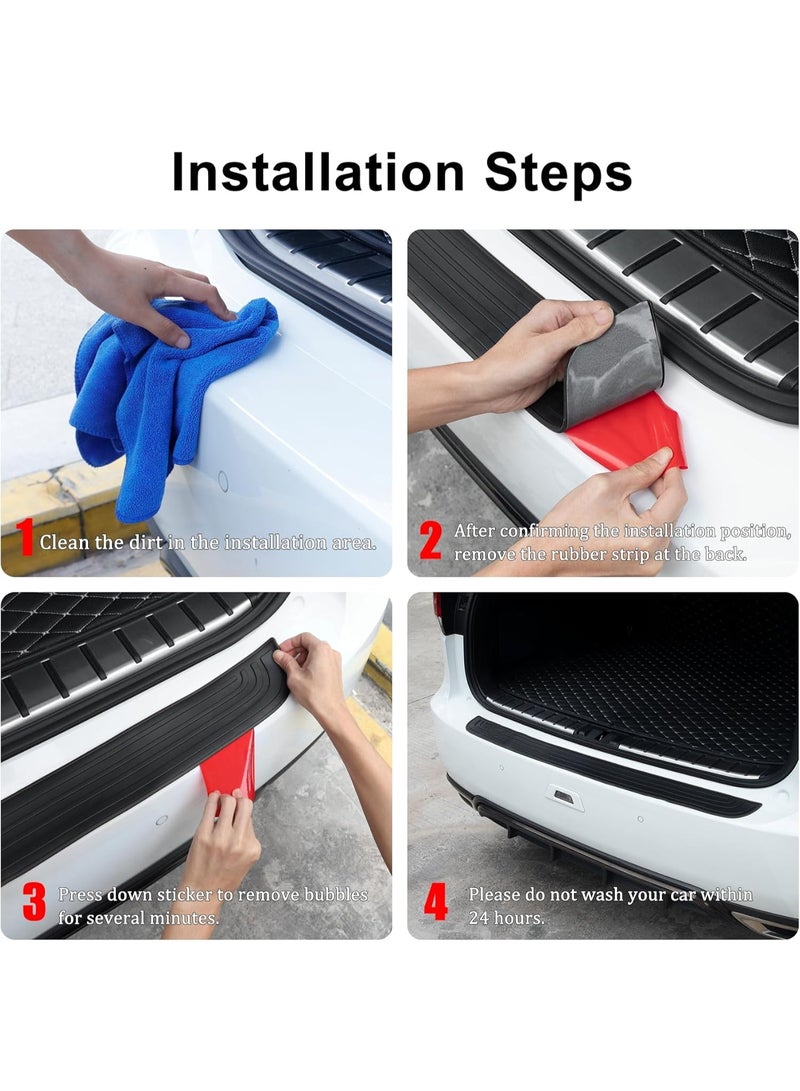 Installation Steps

1 Clean the dirt in the installation area.

2 After confirming the installation position, remove the rubber strip at the back.

3 Press down sticker to remove bubbles for several minutes.

4 Please do not wash your car within 24 hours.