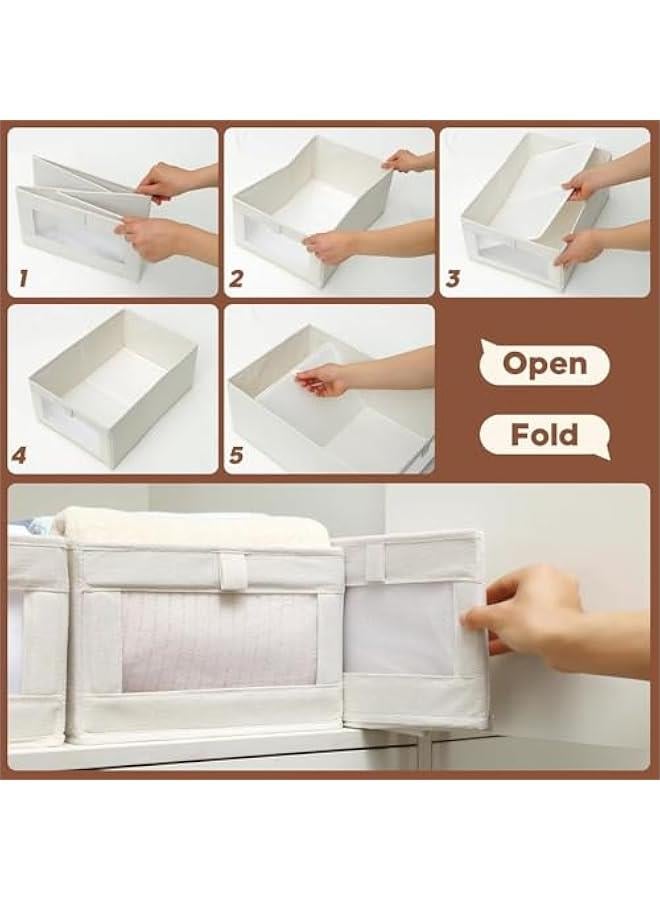 1

2

3

4

5

Open

Fold