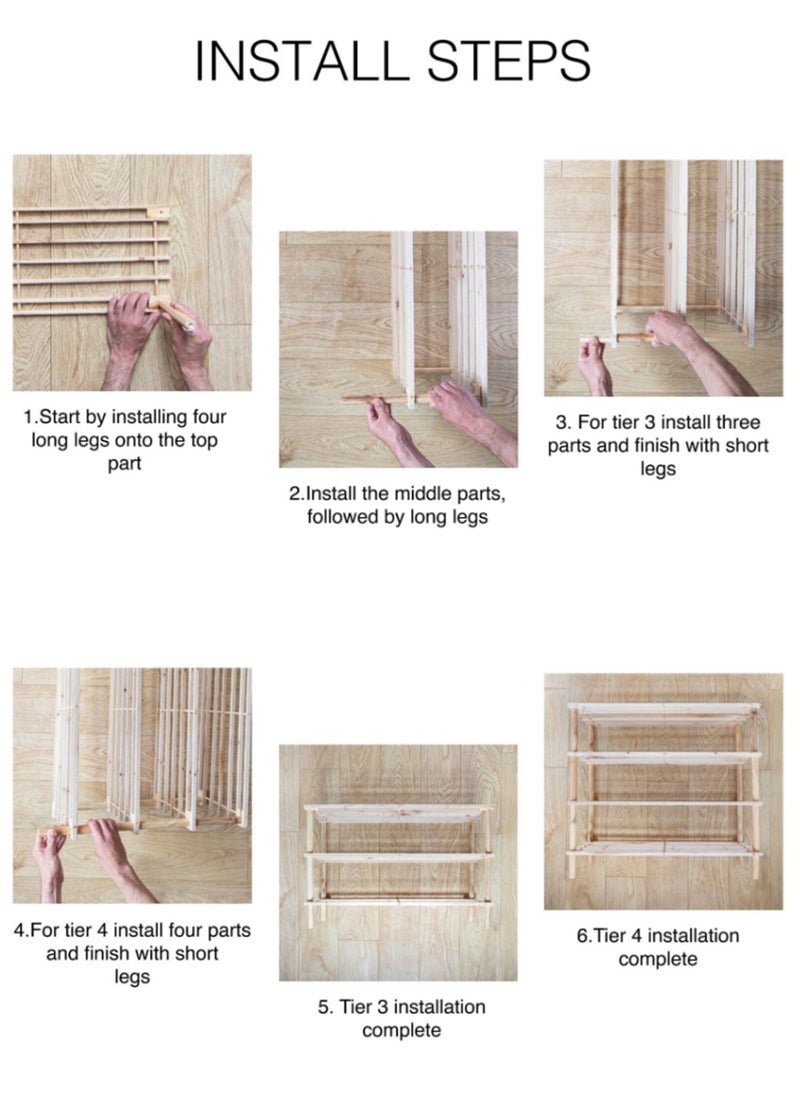 INSTALL STEPS

1.Start by installing four long legs onto the top part

2.Install the middle parts, followed by long legs

3. For tier 3 install three parts and finish with short legs

4.For tier 4 install four parts and finish with short legs

5. Tier 3 installation complete

6.Tier 4 installation complete