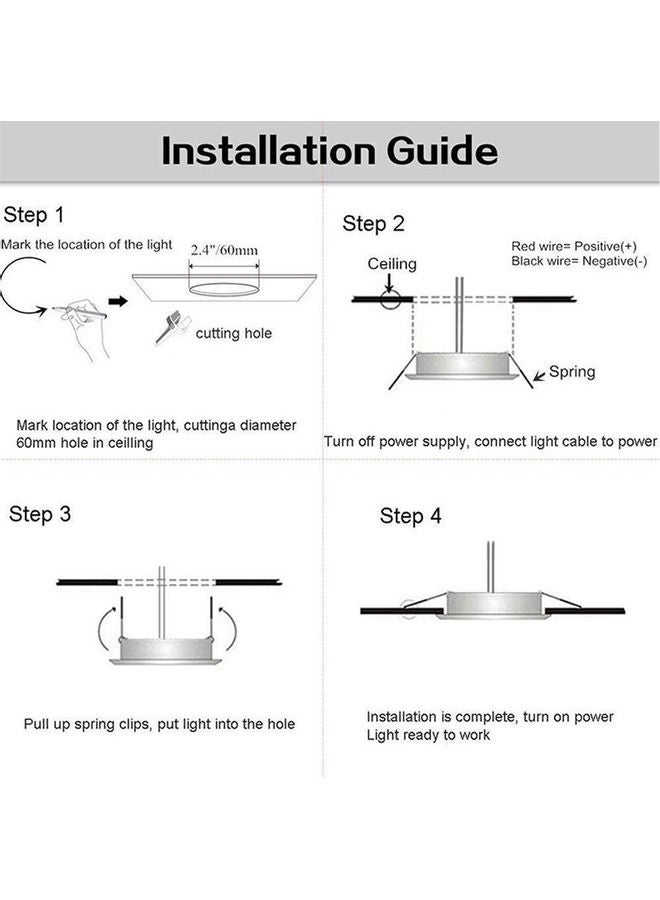 Installation Guide

Step 1

Mark the location of the light

2.4"/60mm

cutting hole

Mark location of the light, cuttinga diameter 60mm hole in ceilling

Step 2

Red wire= Positive(+)
Black wire= Negative(-)

Ceiling

Spring

Turn off power supply, connect light cable to power

Step 3

Pull up spring clips, put light into the hole

Step 4

Installation is complete, turn on power
Light ready to work