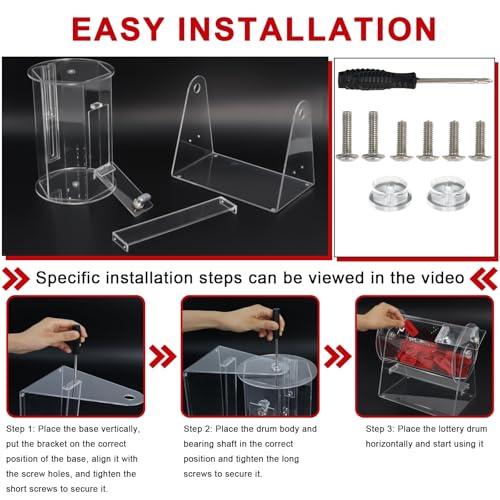 EASY INSTALLATION

Specific installation steps can be viewed in the video

Step 1: Place the base vertically, put the bracket on the correct position of the base, align it with the screw holes, and tighten the short screws to secure it.

Step 2: Place the drum body and bearing shaft in the correct position and tighten the long screws to secure it.

Step 3: Place the lottery drum horizontally and start using it