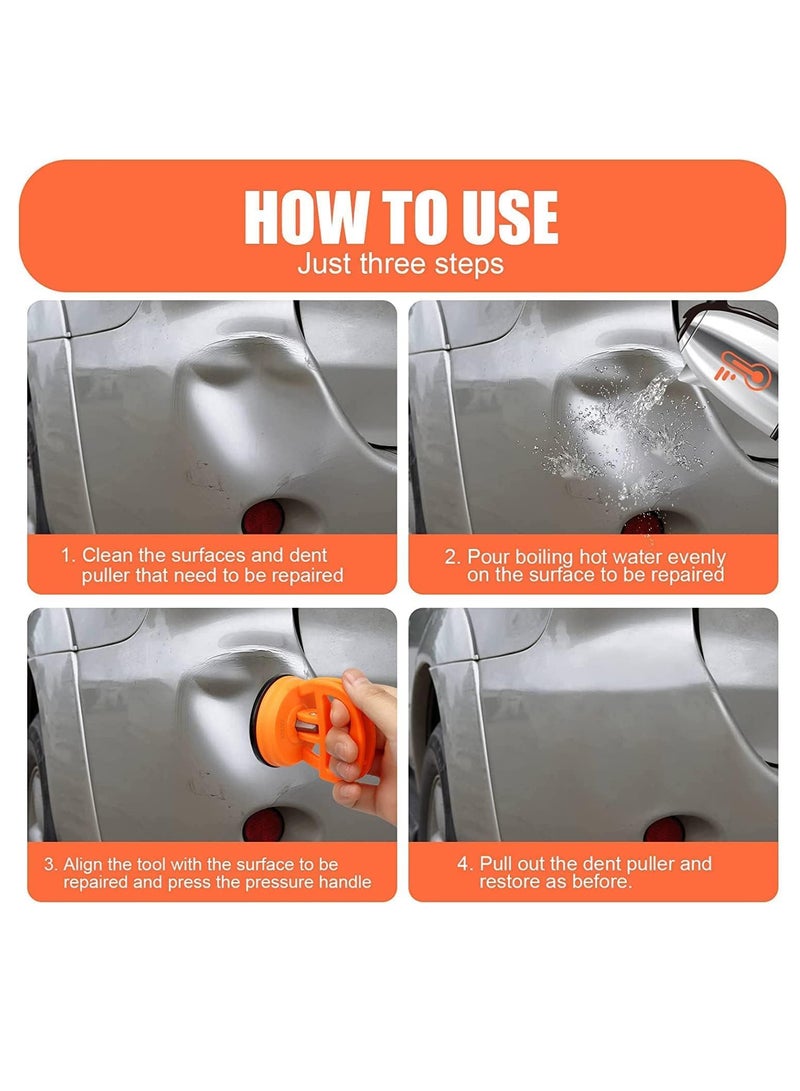 HOW TO USE
Just three steps

1. Clean the surfaces and dent puller that need to be repaired

2. Pour boiling hot water evenly on the surface to be repaired

3. Align the tool with the surface to be repaired and press the pressure handle

4. Pull out the dent puller and restore as before.