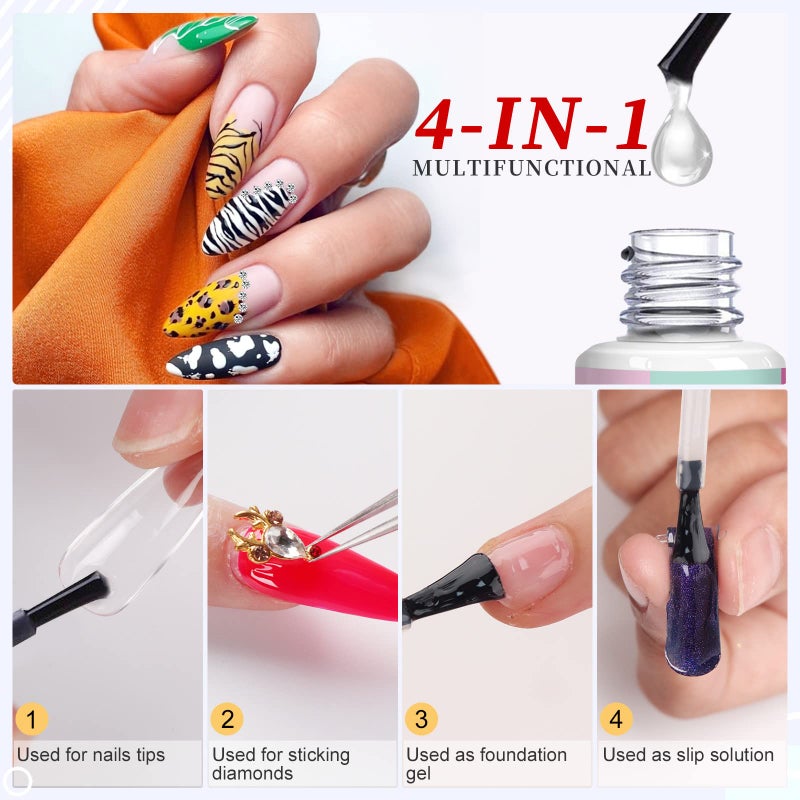 4-IN-1
MULTIFUNCTIONAL

1
Used for nails tips

2
Used for sticking diamonds

3
Used as foundation gel

4
Used as slip solution