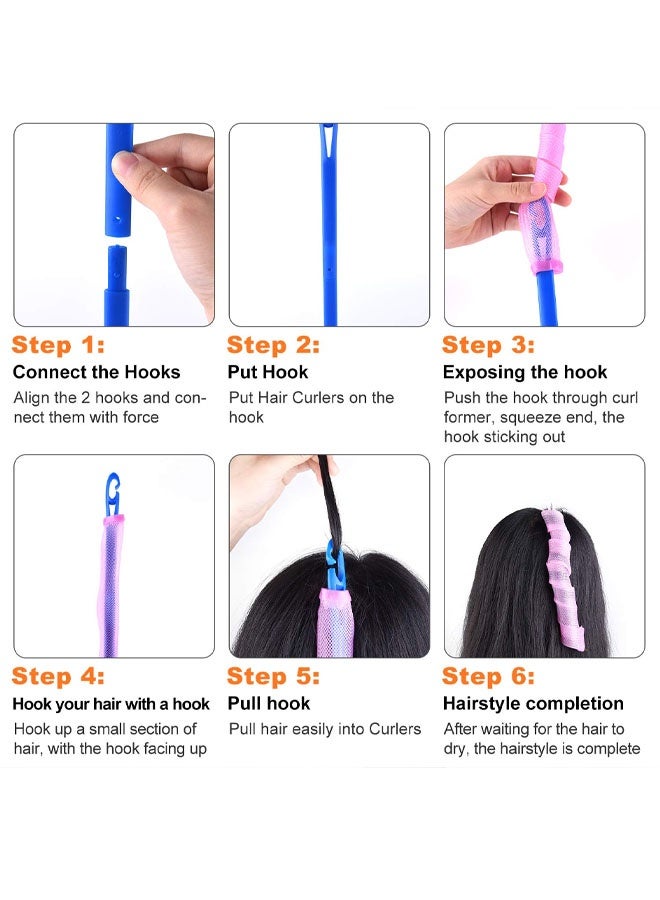 Step 1:
Connect the Hooks
Align the 2 hooks and connect them with force

Step 2:
Put Hook
Put Hair Curlers on the hook

Step 3:
Exposing the hook
Push the hook through curl former, squeeze end, the hook sticking out

Step 4:
Hook your hair with a hook
Hook up a small section of hair, with the hook facing up

Step 5:
Pull hook
Pull hair easily into Curlers

Step 6:
Hairstyle completion
After waiting for the hair to dry, the hairstyle is complete