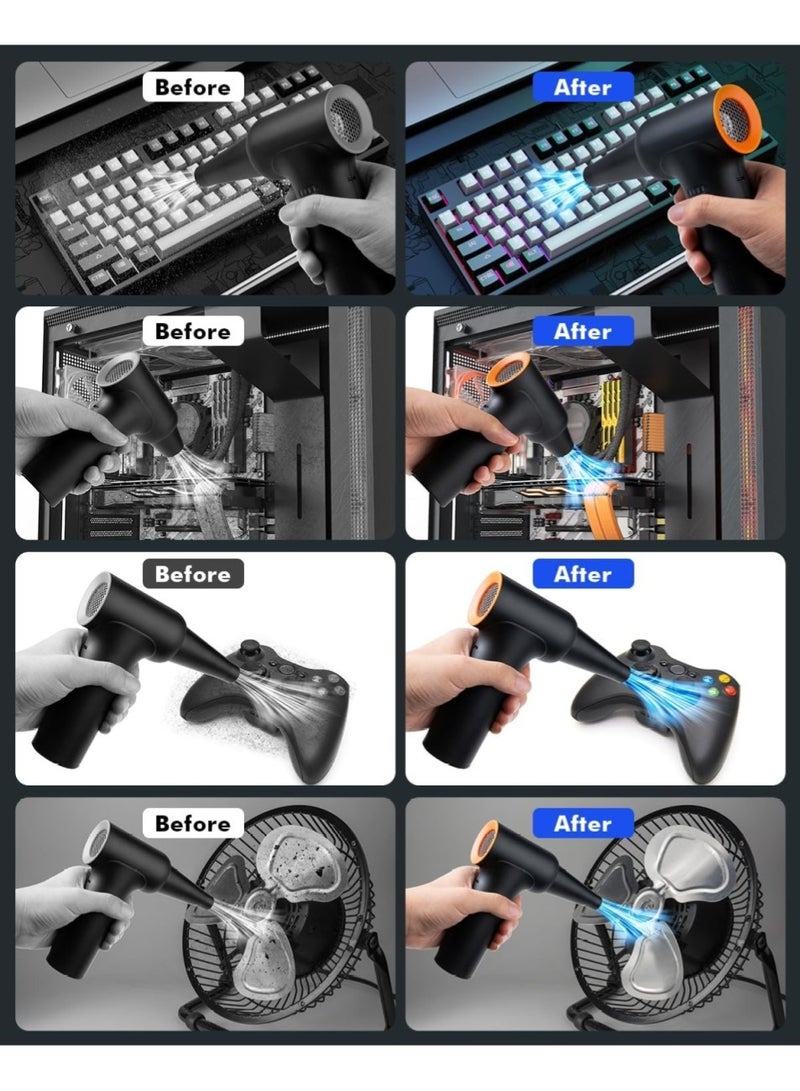 Before

After

Before

After

Before

After

Before

After