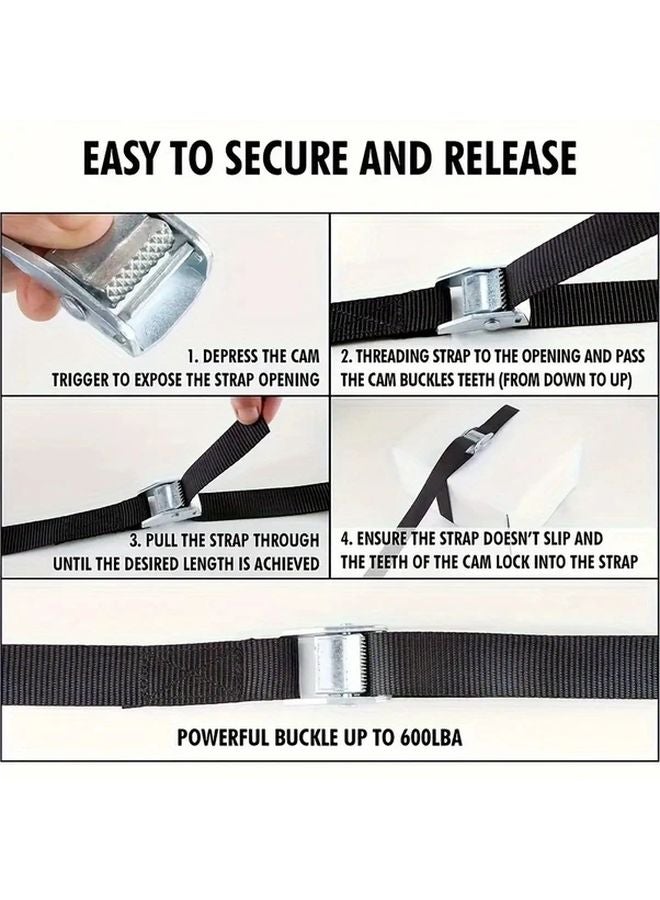 EASY TO SECURE AND RELEASE

1. DEPRESS THE CAM TRIGGER TO EXPOSE THE STRAP OPENING

2. THREADING STRAP TO THE OPENING AND PASS THE CAM BUCKLES TEETH (FROM DOWN TO UP)

3. PULL THE STRAP THROUGH UNTIL THE DESIRED LENGTH IS ACHIEVED

4. ENSURE THE STRAP DOESN'T SLIP AND THE TEETH OF THE CAM LOCK INTO THE STRAP

POWERFUL BUCKLE UP TO 600LBA