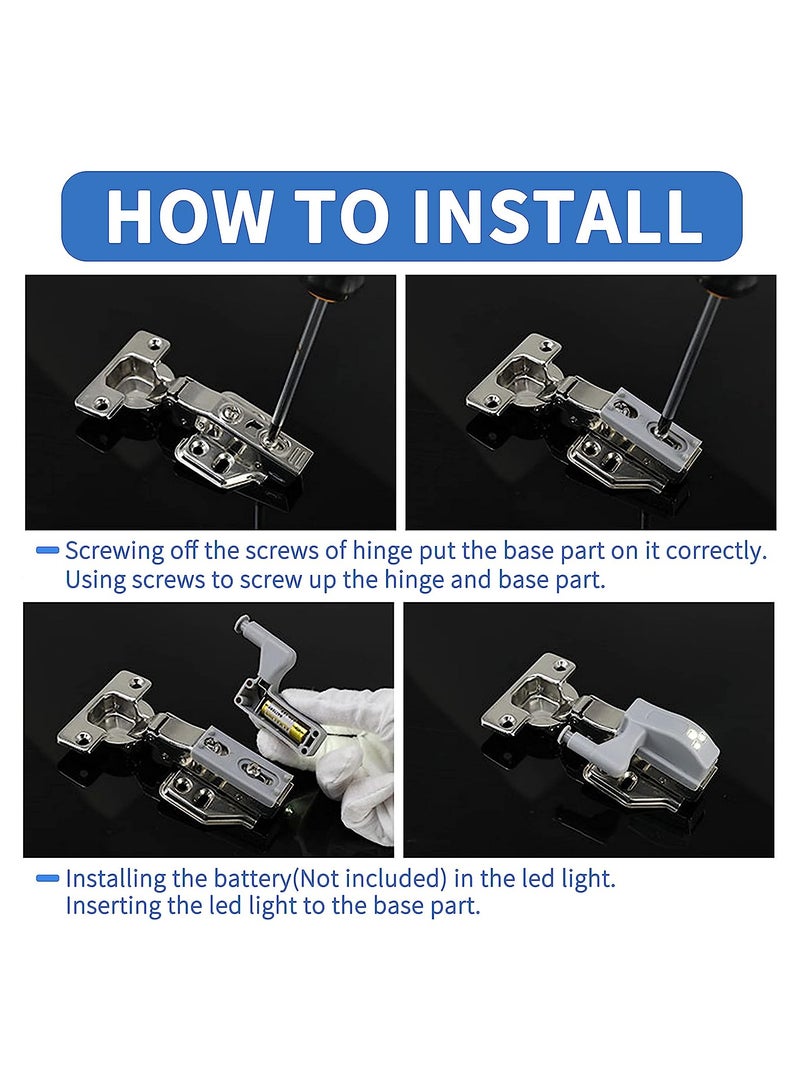 HOW TO INSTALL

Screwing off the screws of hinge put the base part on it correctly. Using screws to screw up the hinge and base part.

Installing the battery(Not included) in the led light. Inserting the led light to the base part.