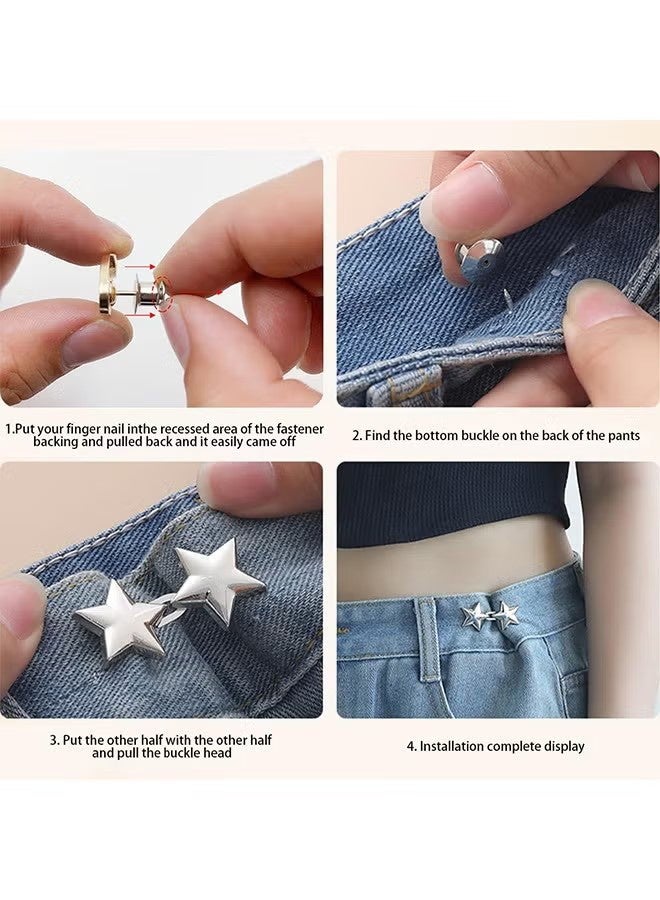 1.Put your finger nail inthe recessed area of the fastener backing and pulled back and it easily came off

2. Find the bottom buckle on the back of the pants

3. Put the other half with the other half and pull the buckle head

4. Installation complete display