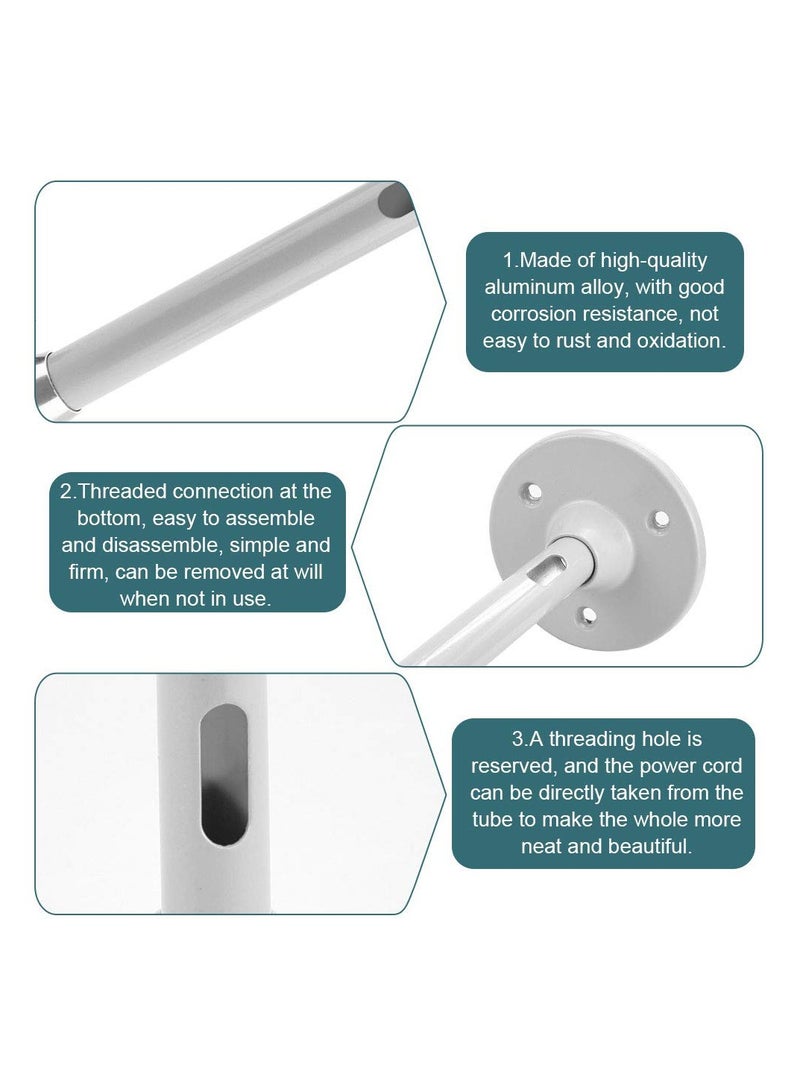 1.Made of high-quality aluminum alloy, with good corrosion resistance, not easy to rust and oxidation.

2.Threaded connection at the bottom, easy to assemble and disassemble, simple and firm, can be removed at will when not in use.

3.A threading hole is reserved, and the power cord can be directly taken from the tube to make the whole more neat and beautiful.