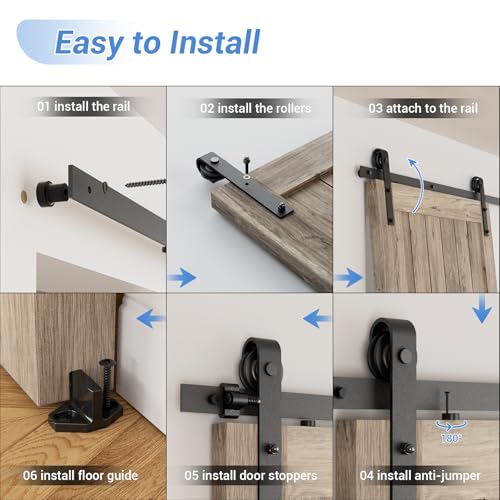 Easy to Install

01 install the rail

02 install the rollers

03 attach to the rail

180°

06 install floor guide

05 install door stoppers

04 install anti-jumper