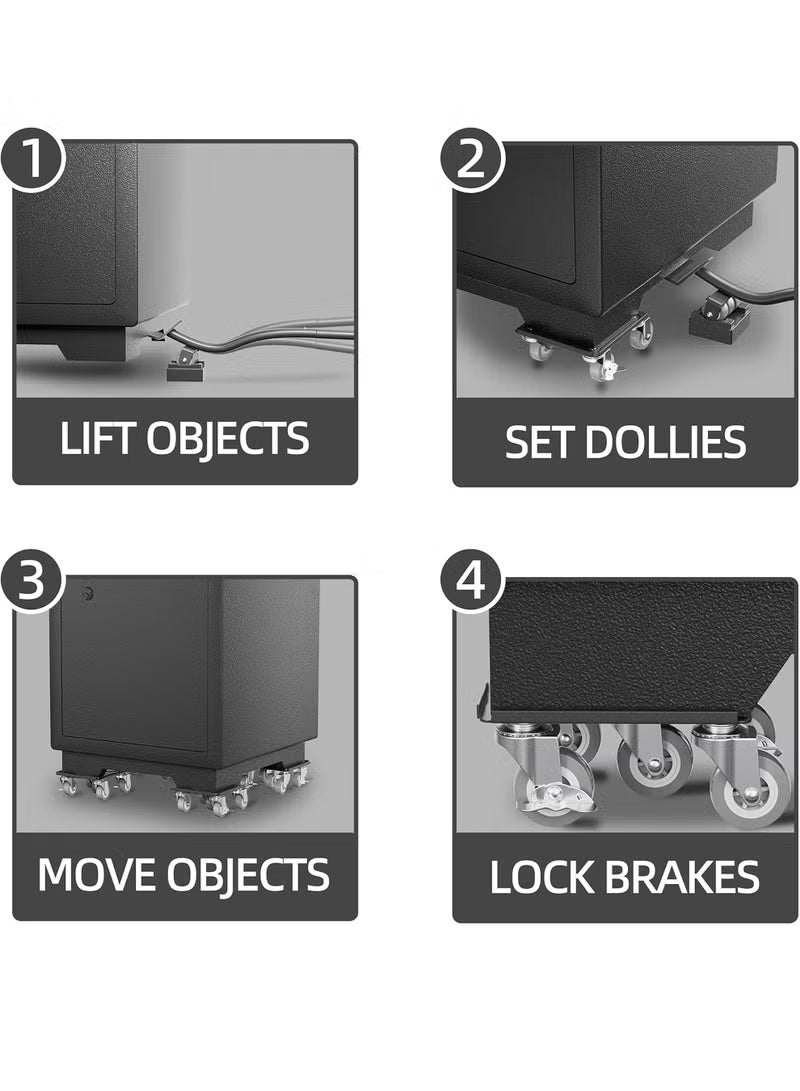 1
LIFT OBJECTS

2
SET DOLLIES

3
MOVE OBJECTS

4
LOCK BRAKES