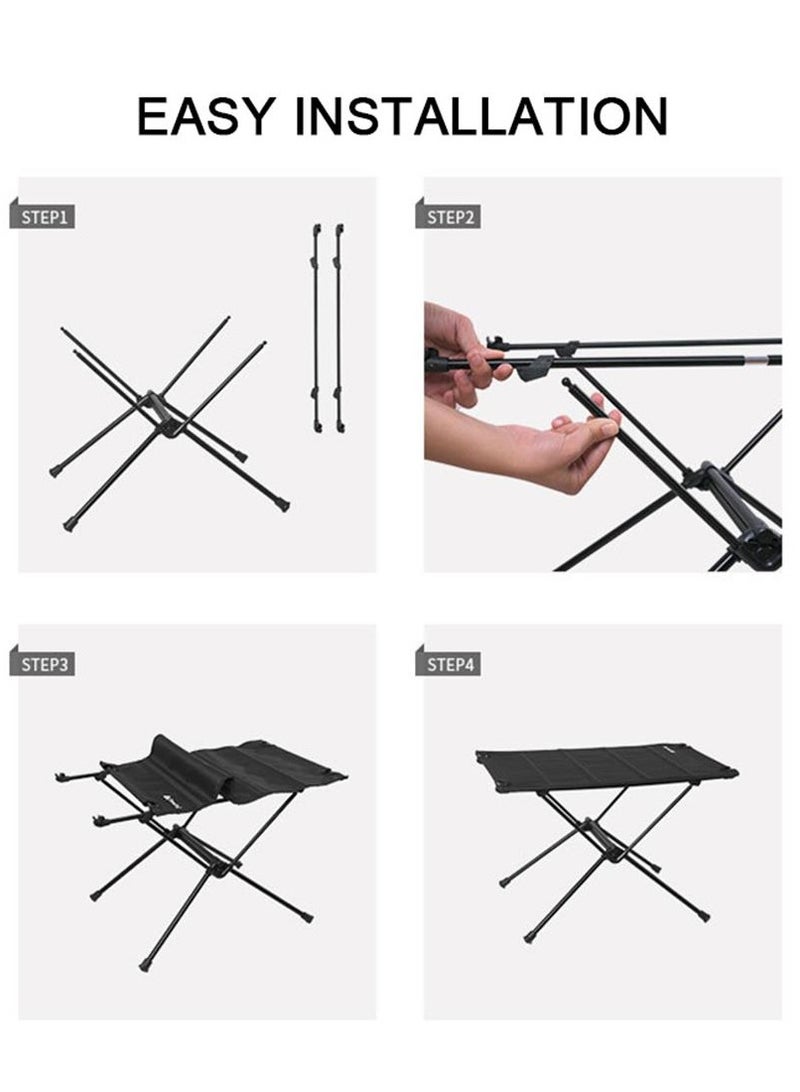 EASY INSTALLATION

STEP1

STEP2

STEP3

STEP4