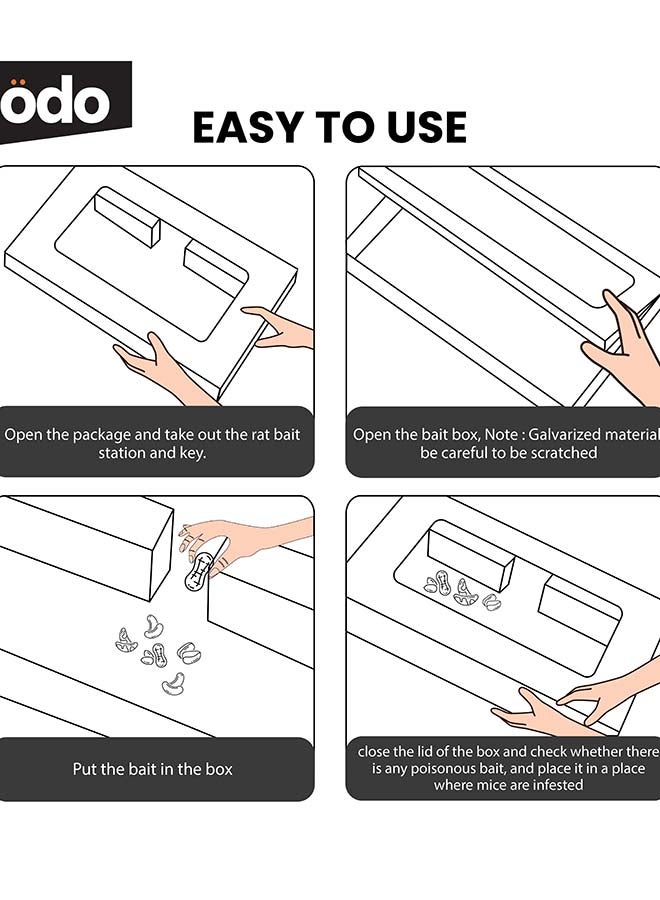 ödo

EASY TO USE

Open the package and take out the rat bait station and key.

Open the bait box, Note : Galvarized material be careful to be scratched

Put the bait in the box

close the lid of the box and check whether there is any poisonous bait, and place it in a place where mice are infested