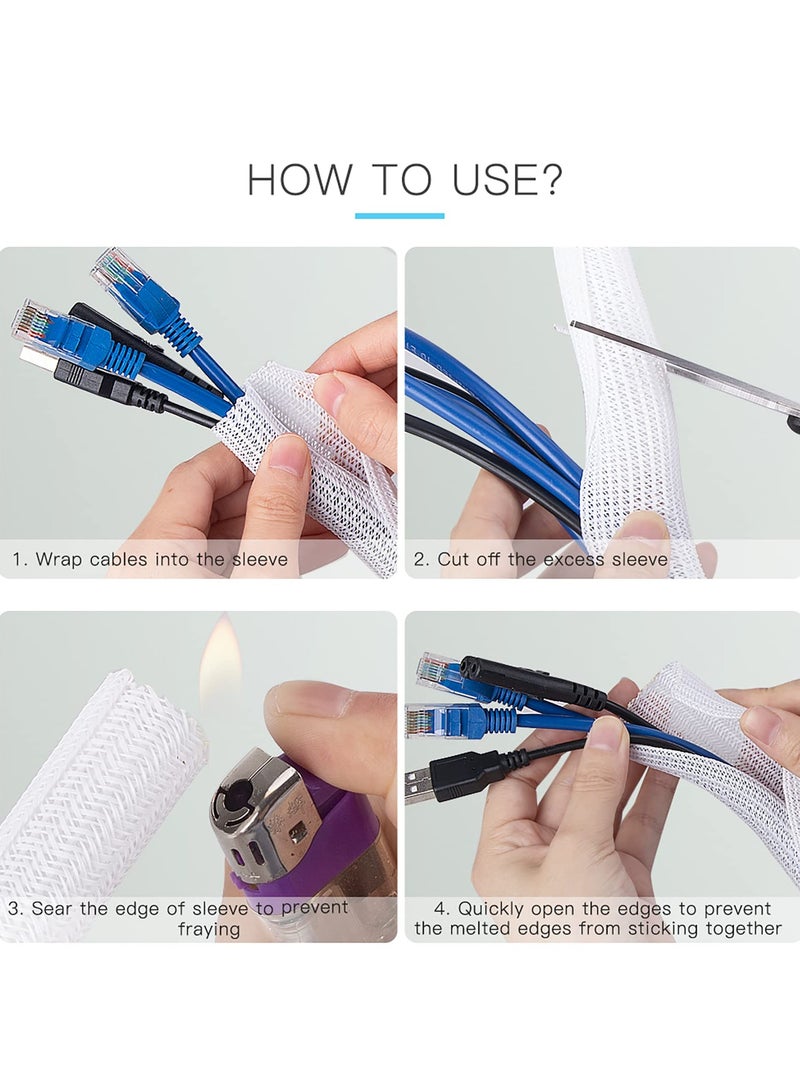 HOW TO USE?

1. Wrap cables into the sleeve

2. Cut off the excess sleeve

3. Sear the edge of sleeve to prevent fraying

4. Quickly open the edges to prevent the melted edges from sticking together