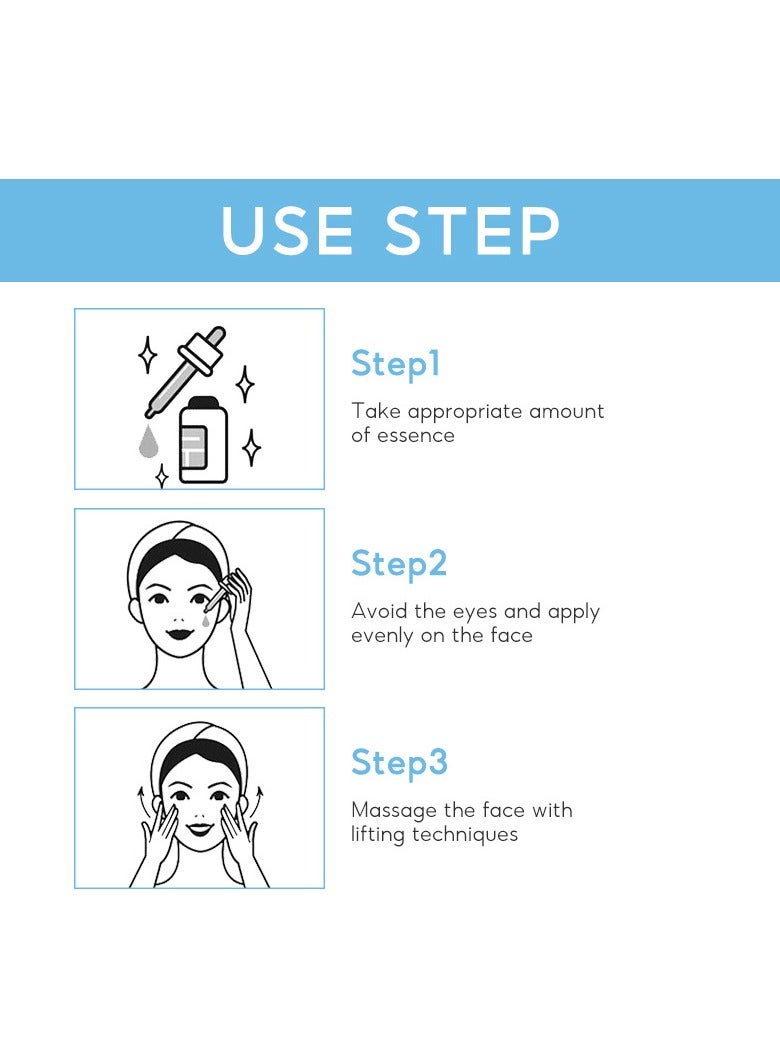 USE STEP

Step1

Take appropriate amount of essence

Step2

Avoid the eyes and apply evenly on the face

Step3

Massage the face with lifting techniques