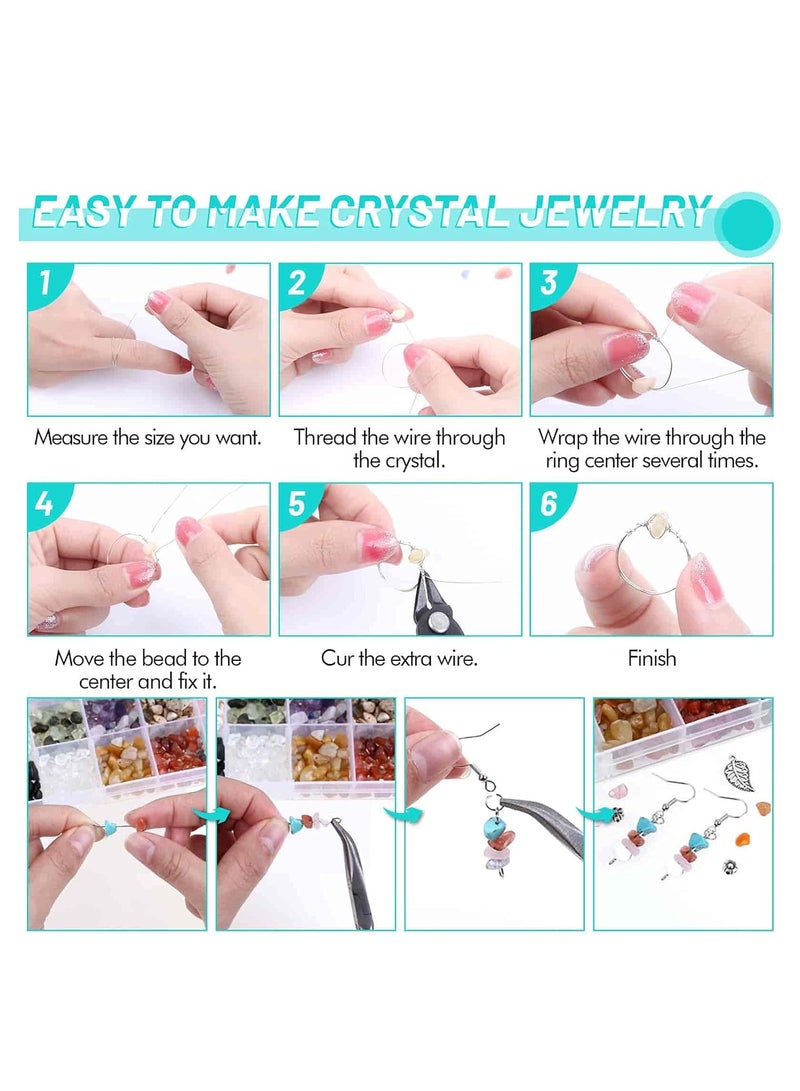 EASY TO MAKE CRYSTAL JEWELRY

1

Measure the size you want.

2

Thread the wire through the crystal.

3

Wrap the wire through the ring center several times.

4

Move the bead to the center and fix it.

5

Cur the extra wire.

6

Finish