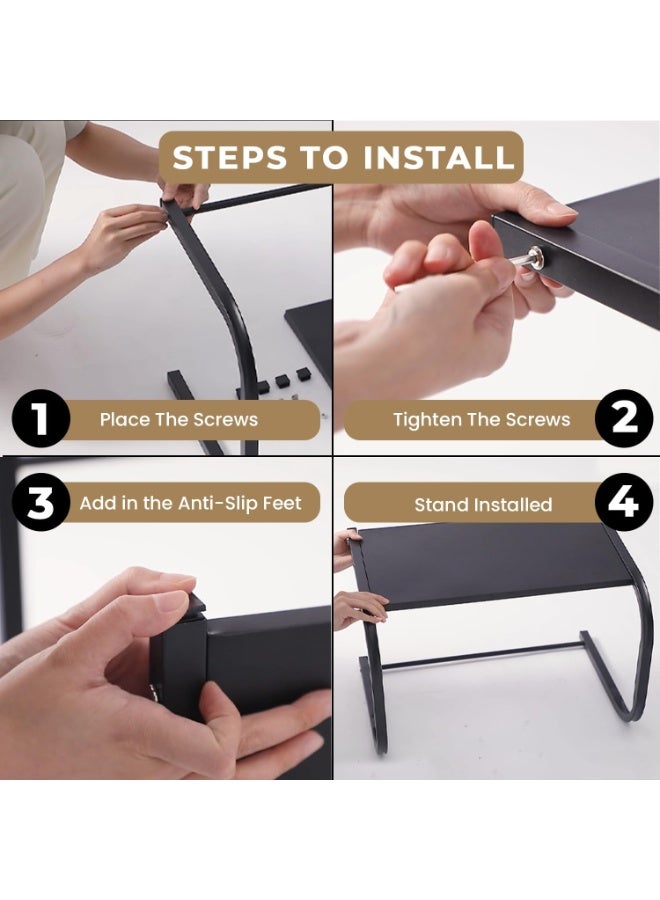 STEPS TO INSTALL

1 Place The Screws

Tighten The Screws 2

3 Add in the Anti-Slip Feet

Stand Installed 4