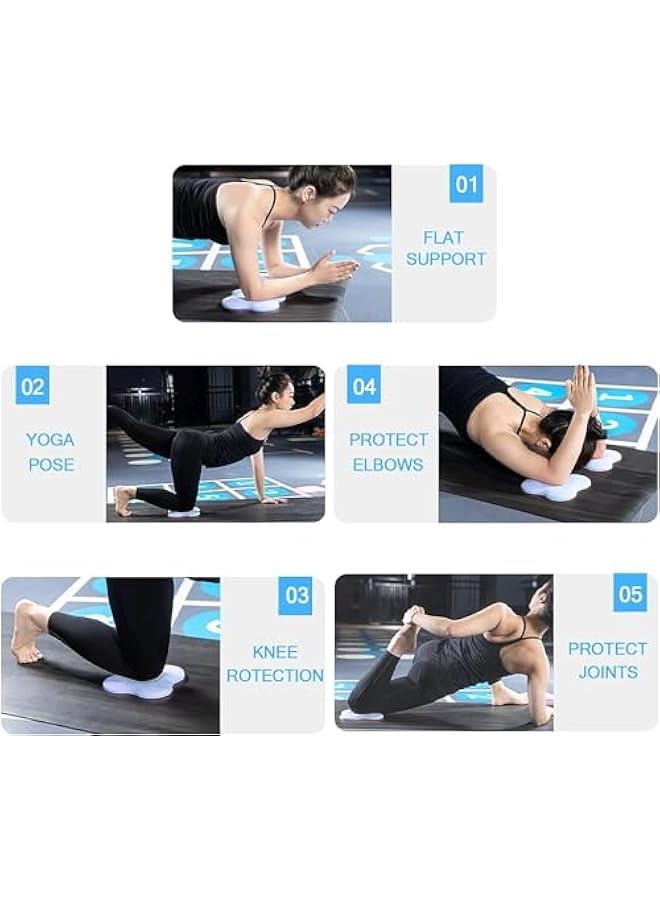 01
FLAT SUPPORT

02
YOGA POSE

04
PROTECT ELBOWS

03
KNEE ROTECTION

05
PROTECT JOINTS