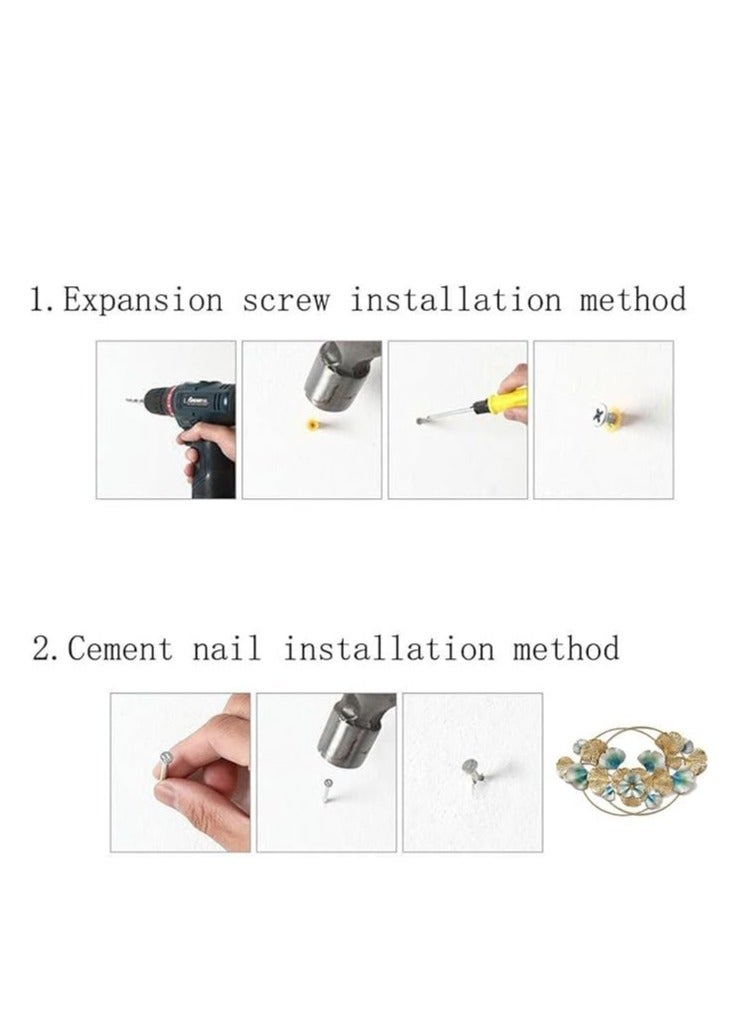 1. Expansion screw installation method

2. Cement nail installation method