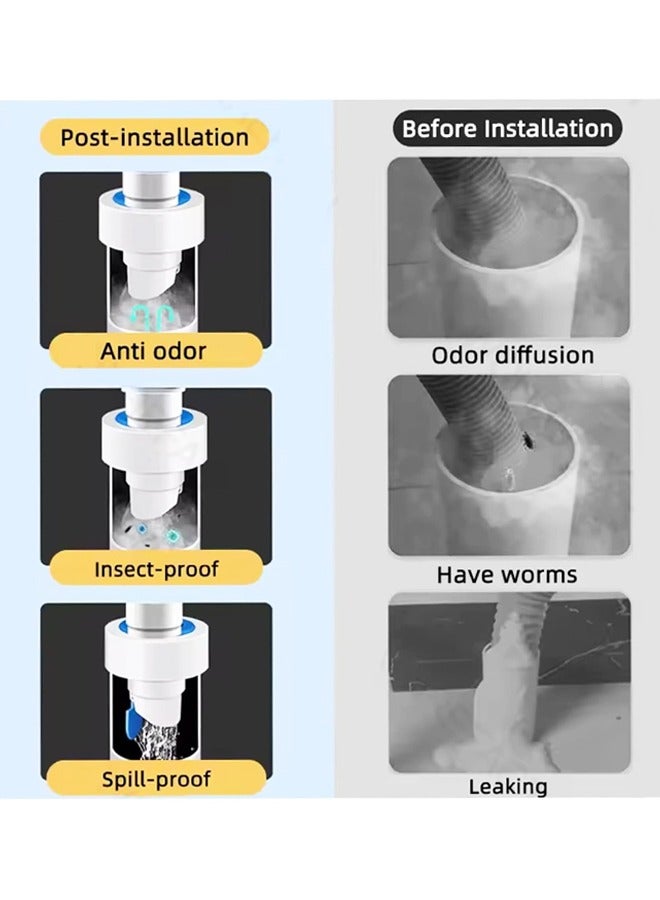 Post-installation

Anti odor

Insect-proof

Spill-proof

Before Installation

Odor diffusion

Have worms

Leaking